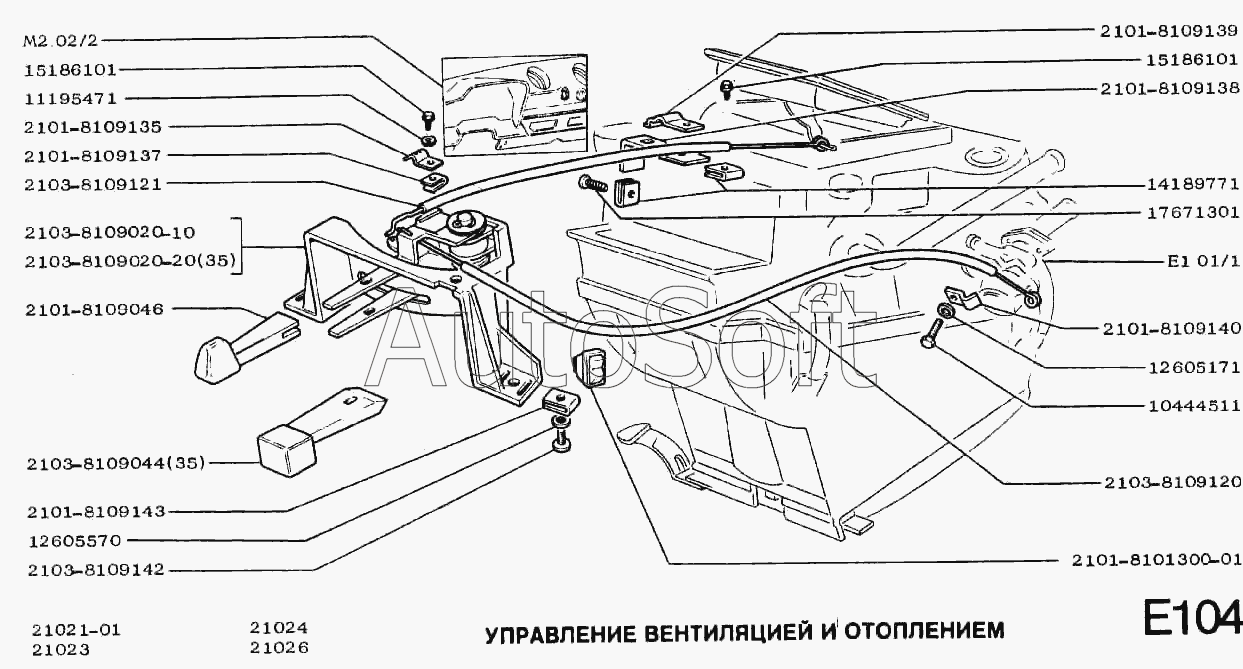 M2.02/2
15186101
11195471
2101-8109135
2101-8109137
2103-8109121
2103-8109020-10
2103-8109020-20(35)
2101-8109046
2103-8109044(35)
2101-8109143
12605570
2103-8109142

2101-8109139
15186101
2101-8109138
14189771
17671301
E1 01/1
2101-8109140
12605171
10444511
2103-8109120
2101-8101300-01

AutoSoft

21021-01
21023
21024
21026
УПРАВЛЕНИЕ ВЕНТИЛЯЦИЕЙ И ОТОПЛЕНИЕМ
E104