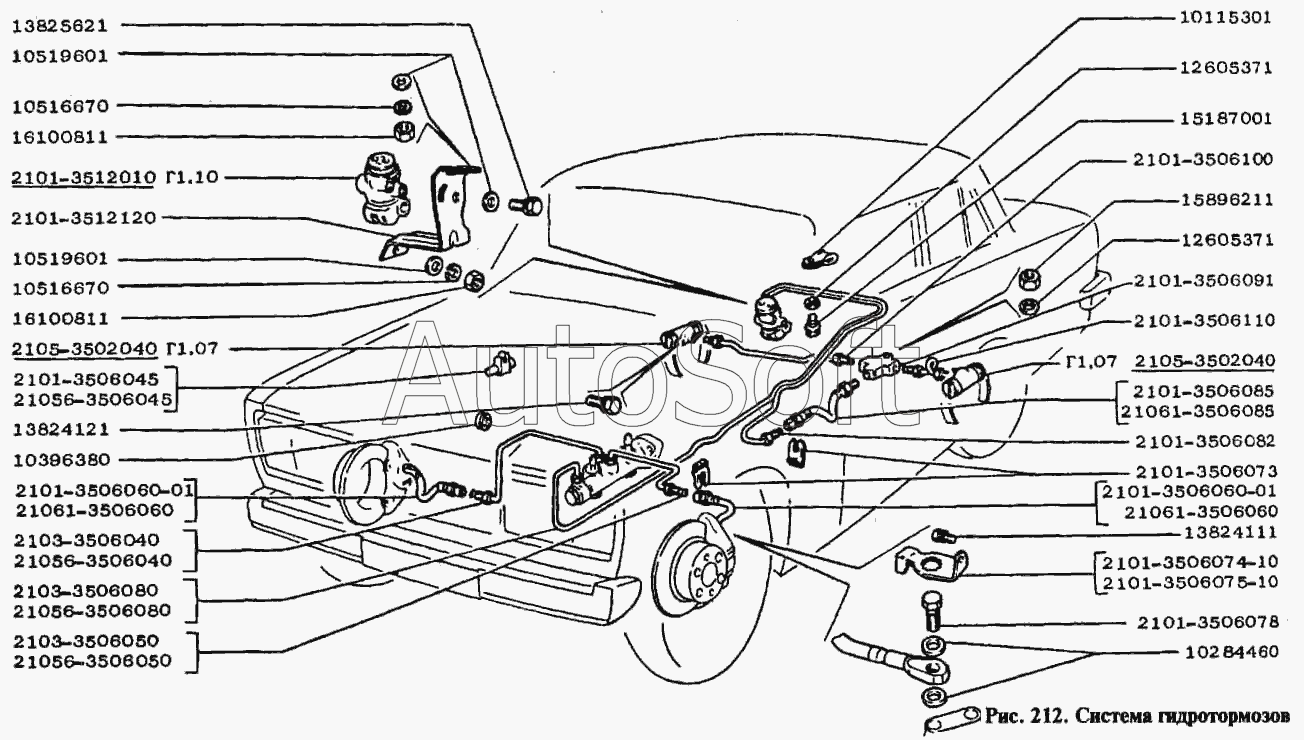 13825621
10519601
10516670
16100811
2101-3512010 Г1.10
2101-3512120
10519601
10516670
16100811
2105-3502040 Г1.07
2101-3506045
21056-3506045
13824121
10396380
2101-3506060-01
21061-3506060
2103-3506040
21056-3506040
2103-3506080
21056-3506080
2103-3506050
21056-3506050

10115301
12605371
15187001
2101-3506100
15896211
12605371
2101-3506091
2101-3506110
Г1.07 2105-3502040
2101-3506085
21061-3506085
2101-3506082
2101-3506073
2101-3506060-01
21061-3506060
13824111
2101-3506074-10
2101-3506075-10
2101-3506078
10284460

AutoSoft

Рис. 212. Система гидротормозов