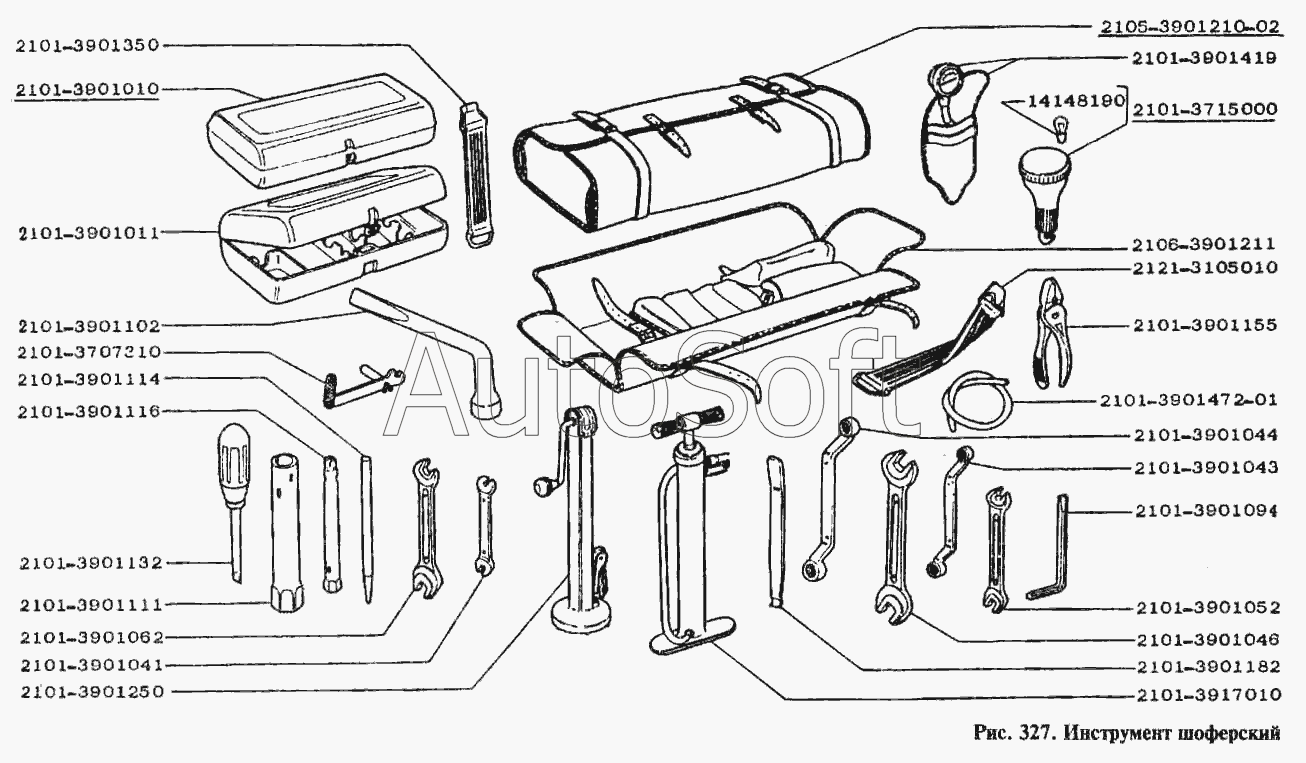 2101-3901350
2101-3901010
2101-3901011
2101-3901102
2101-3707210
2101-3901114
2101-3901116
2101-3901132
2101-3901111
2101-3901062
2101-3901041
2101-3901250
2105-3901210-02
2101-3901419
14148190
2101-3715000
2106-3901211
2121-3105010
2101-3901155
2101-3901472-01
2101-3901044
2101-3901043
2101-3901094
2101-3901052
2101-3901046
2101-3901182
2101-3917010
AutoSoft
Рис. 327. Инструмент шоферский