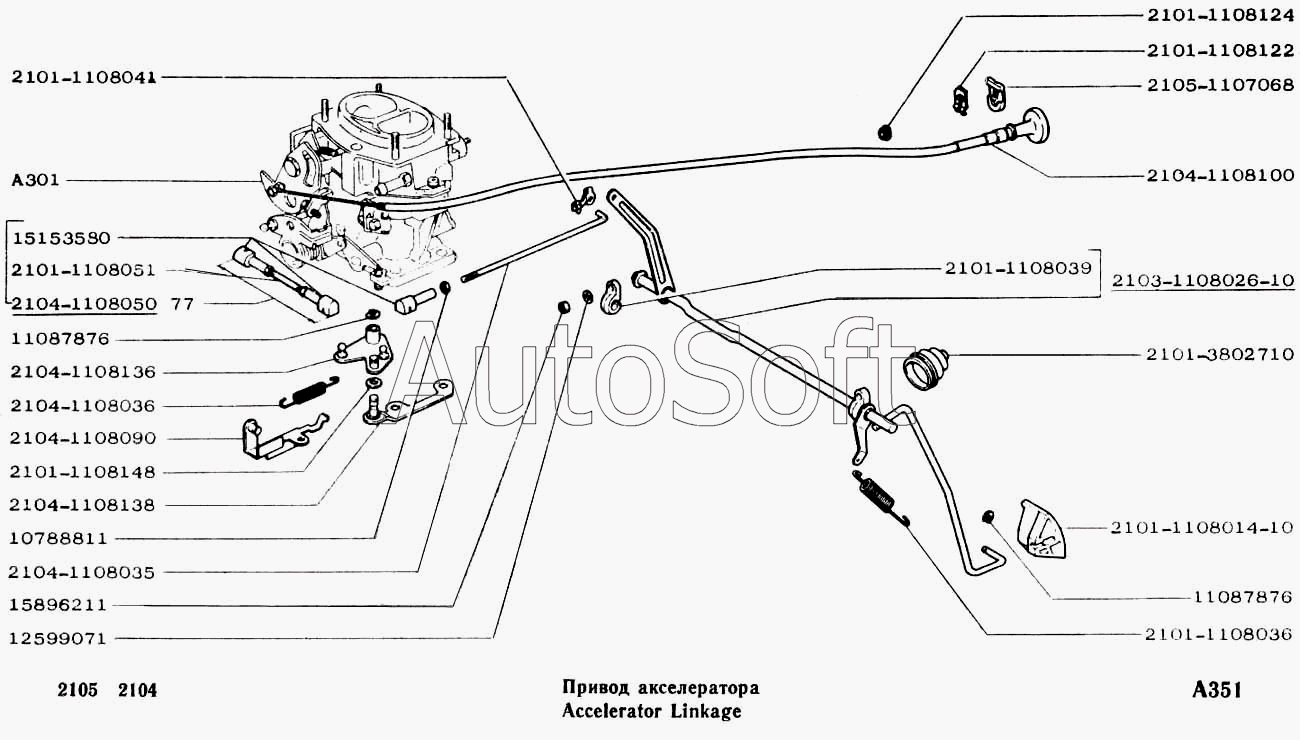 2101-1108041

A301

15153580

2101-1108051

2104-1108050 77

11087876

2104-1108136

2104-1108036

2104-1108090

2101-1108148

2104-1108138

10788811

2104-1108035

15896211

12599071

2101-1108124

2101-1108122

2105-1107068

2104-1108100

2101-1108039

2103-1108026-10

2101-3802710

2101-1108014-10

11087876

2101-1108036

AutoSoft

2105 2104

Привод акселератора
Accelerator Linkage

A351