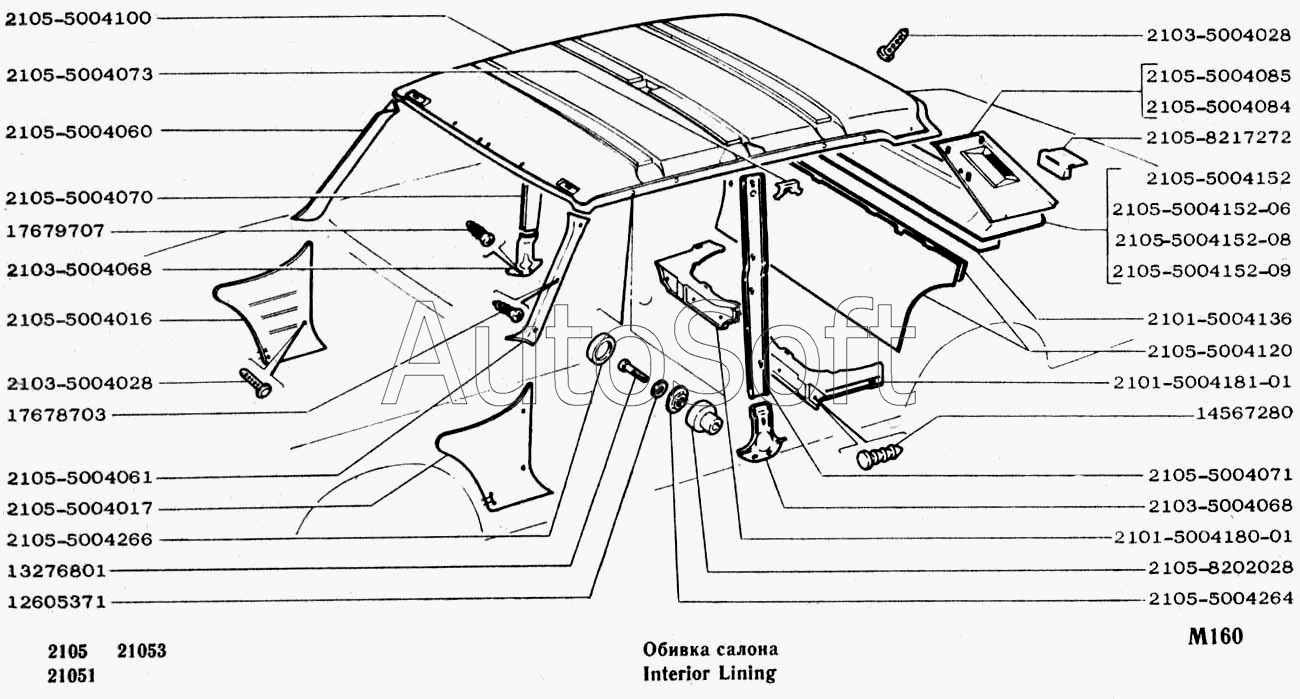 2105-5004100
2105-5004073
2105-5004060
2105-5004070
17679707
2103-5004068
2105-5004016
2103-5004028
17678703
2105-5004061
2105-5004017
2105-5004266
13276801
12605371

2103-5004028
2105-5004085
2105-5004084
2105-8217272
2105-5004152
2105-5004152-06
2105-5004152-08
2105-5004152-09
2101-5004136
2105-5004120
2101-5004181-01
14567280
2105-5004071
2103-5004068
2101-5004180-01
2105-8202028
2105-5004264

AutoSoft

2105 21053
21051

Обивка салона
Interior Lining

M160