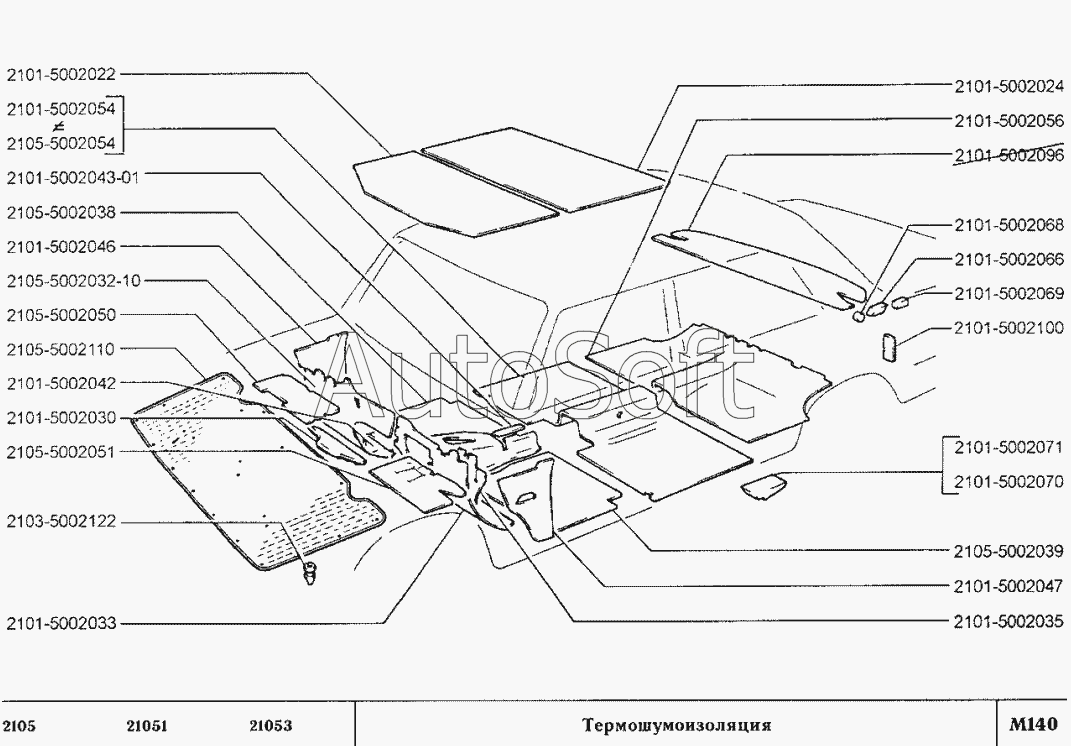 2101-5002022
2101-5002054
≠
2105-5002054
2101-5002043-01
2105-5002038
2101-5002046
2105-5002032-10
2105-5002050
2105-5002110
2101-5002042
2101-5002030
2105-5002051
2103-5002122
2101-5002033
2101-5002024
2101-5002056
2101-5002096
2101-5002068
2101-5002066
2101-5002069
2101-5002100
2101-5002071
2101-5002070
2105-5002039
2101-5002047
2101-5002035

AutoSoft

2105 21051 21053 Термошумоизоляция M140