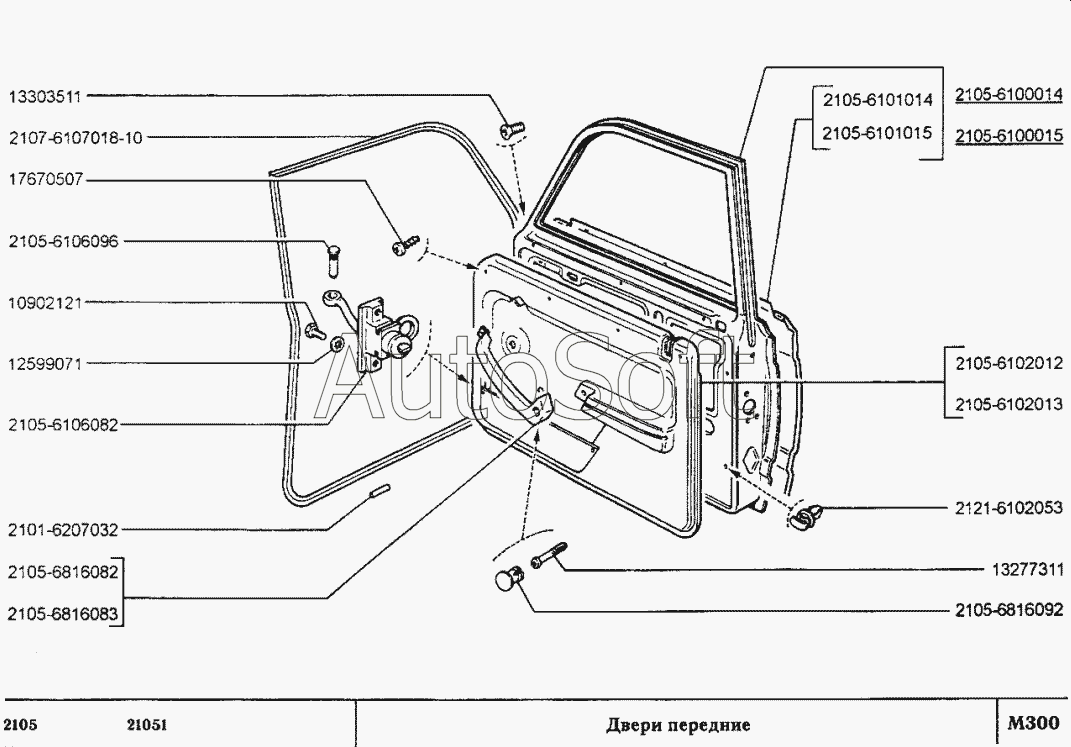 13303511
2107-6107018-10
17670507
2105-6106096
10902121
12599071
2105-6106082
2101-6207032
2105-6816082
2105-6816083

2105-6101014
2105-6101015
2105-6100014
2105-6100015
2105-6102012
2105-6102013
2121-6102053
13277311
2105-6816092

AutoSoft

2105 21051 Двери передние M300