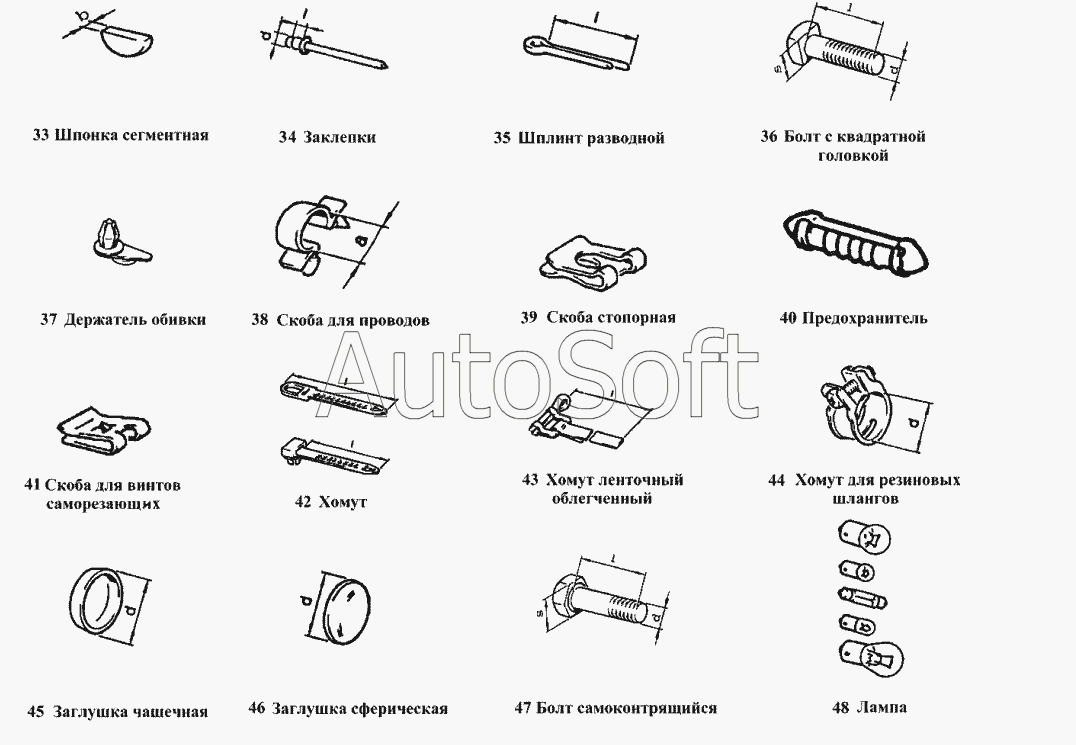 b

l
d

l

l
s
d

33 Шпонка сегментная

34 Заклепки

35 Шплинт разводной

36 Болт с квадратной головкой

d

37 Держатель обивки

38 Скоба для проводов

39 Скоба стопорная

40 Предохранитель

AutoSoft

l

l

d

41 Скоба для винтов саморезающих

42 Хомут

43 Хомут ленточный облегченный

44 Хомут для резиновых шлангов

d

d

l
s
d

45 Заглушка чашечная

46 Заглушка сферическая

47 Болт самоконтрящийся

48 Лампа