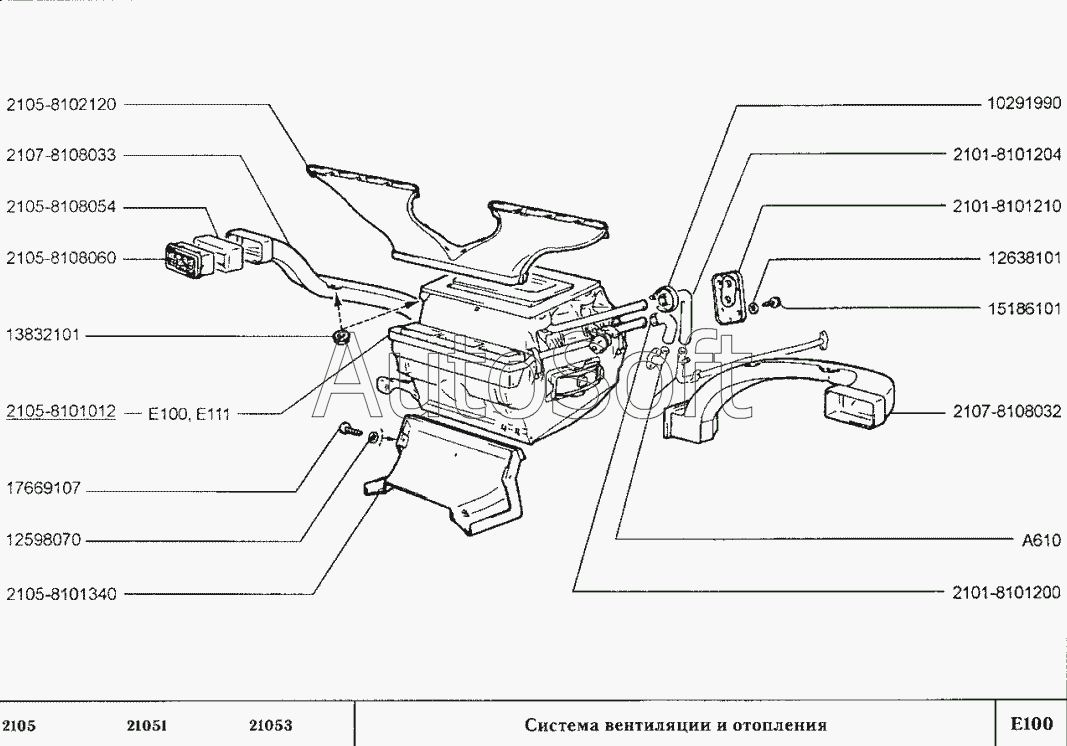 2105-8102120
2107-8108033
2105-8108054
2105-8108060
13832101
2105-8101012 — E100, E111
17669107
12598070
2105-8101340

10291990
2101-8101204
2101-8101210
12638101
15186101
2107-8108032
A610
2101-8101200

AutoSoft

2105 21051 21053 Система вентиляции и отопления E100