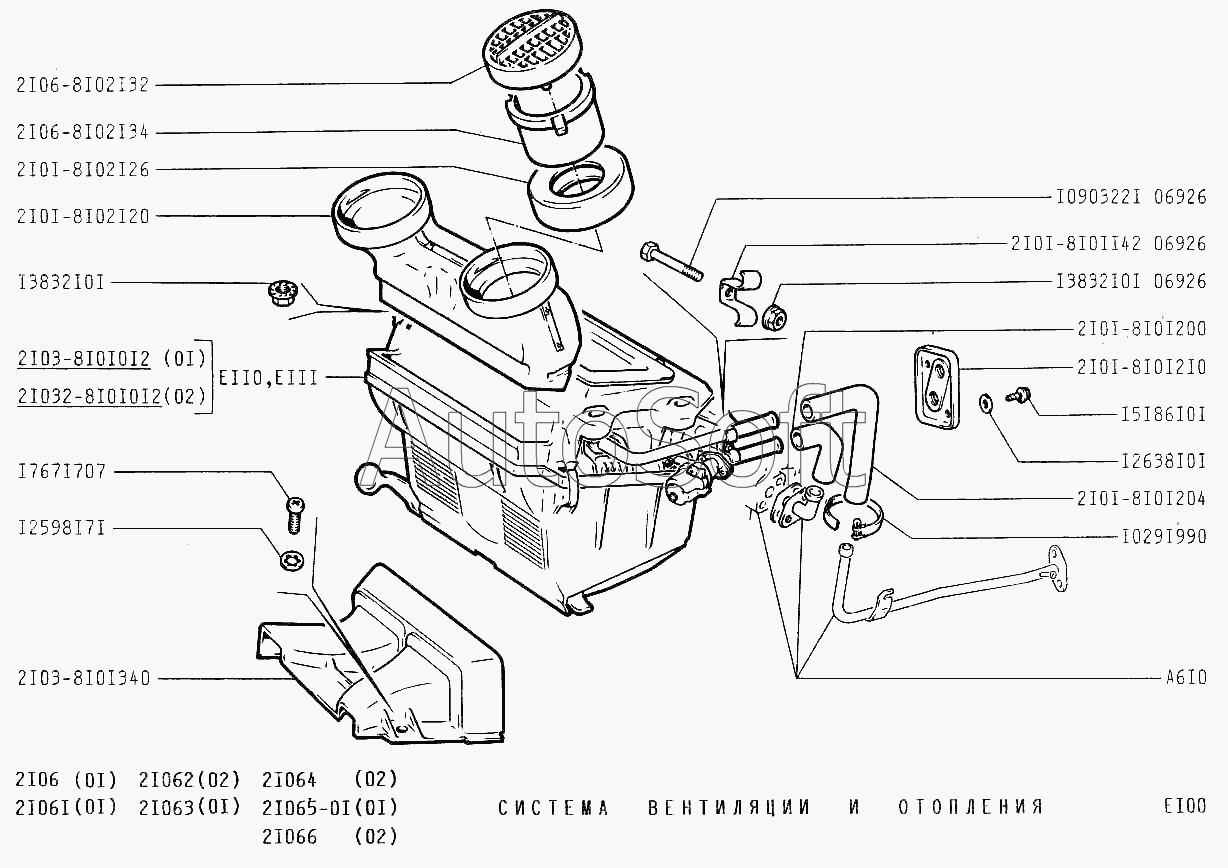 2I06-8I02I32

2I06-8I02I34

2I0I-8I02I26

2I0I-8I02I20

I3832I0I

2I03-8I0I0I2 (0I)
2I032-8I0I0I2(02)

EII0,EIII

I767I707

I2598I7I

2I03-8I0I340

I090322I 06926

2I0I-8I0II42 06926

I3832I0I 06926

2I0I-8I0I200

2I0I-8I0I2I0

I5I86I0I

I2638I0I

2I0I-8I0I204

I029I990

A6I0

AutoSoft

2I06 (0I) 2I062(02) 2I064 (02)
2I06I(0I) 2I063(0I) 2I065-0I(0I)
2I066 (02)

СИСТЕМА ВЕНТИЛЯЦИИ И ОТОПЛЕНИЯ

EI00