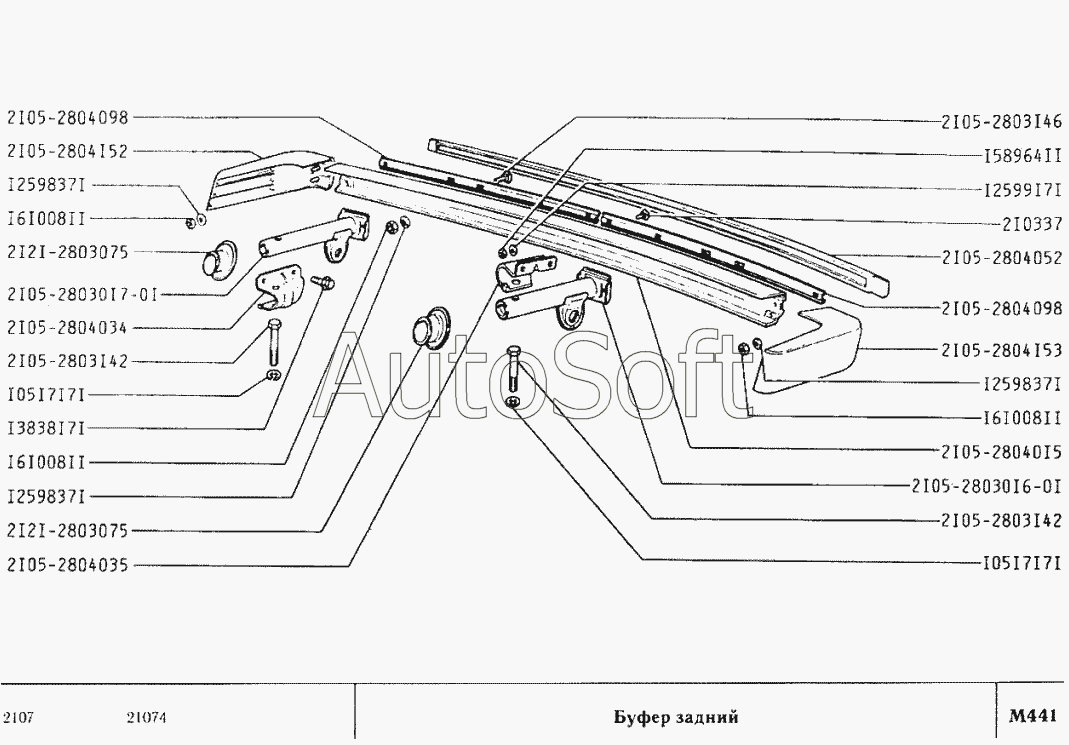 2I05-2804098
2I05-2804I52
I259837I
I6I008II
2I2I-2803075
2I05-28030I7-0I
2I05-2804034
2I05-2803I42
I05I7I7I
I3838I7I
I6I008II
I259837I
2I2I-2803075
2I05-2804035

2I05-2803I46
I58964II
I2599I7I
2I0337
2I05-2804052
2I05-2804098
2I05-2804I53
I259837I
I6I008II
2I05-28040I5
2I05-28030I6-0I
2I05-2803I42
I05I7I7I

AutoSoft

2107 21074 Буфер задний M441