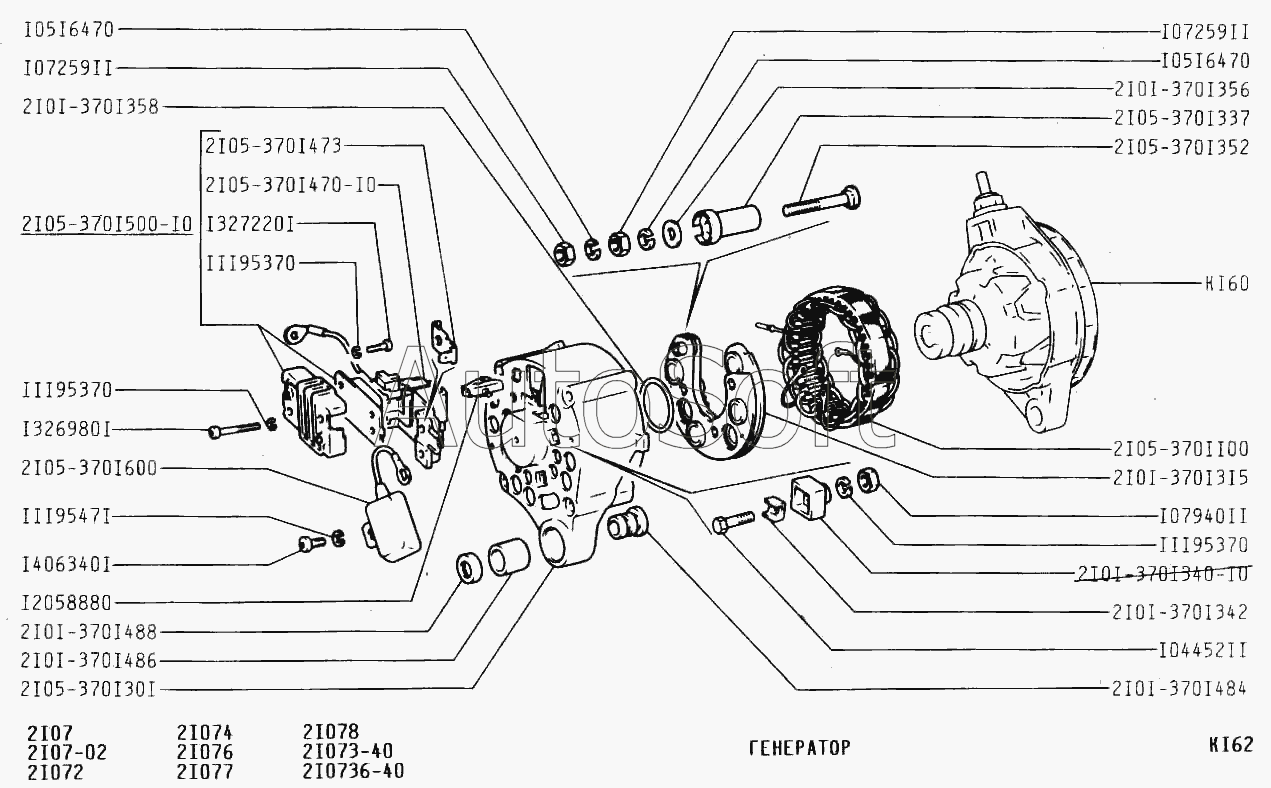 I05I6470
I07259II
2I0I-370I358
2I05-370I473
2I05-370I470-I0
2I05-370I500-I0
I327220I
III95370
III95370
I326980I
2I05-370I600
III9547I
I406340I
I2058880
2I0I-370I488
2I0I-370I486
2I05-370I30I

I07259II
I05I6470
2I0I-370I356
2I05-370I337
2I05-370I352
KI60
2I05-370II00
2I0I-370I3I5
I07940II
III95370
2I0I-370I340-I0
2I0I-370I342
I04452II
2I0I-370I484

AutoSoft

2I07
2I07-02
2I072
2I074
2I076
2I077
2I078
2I073-40
2I0736-40
ГЕНЕРАТОР
KI62