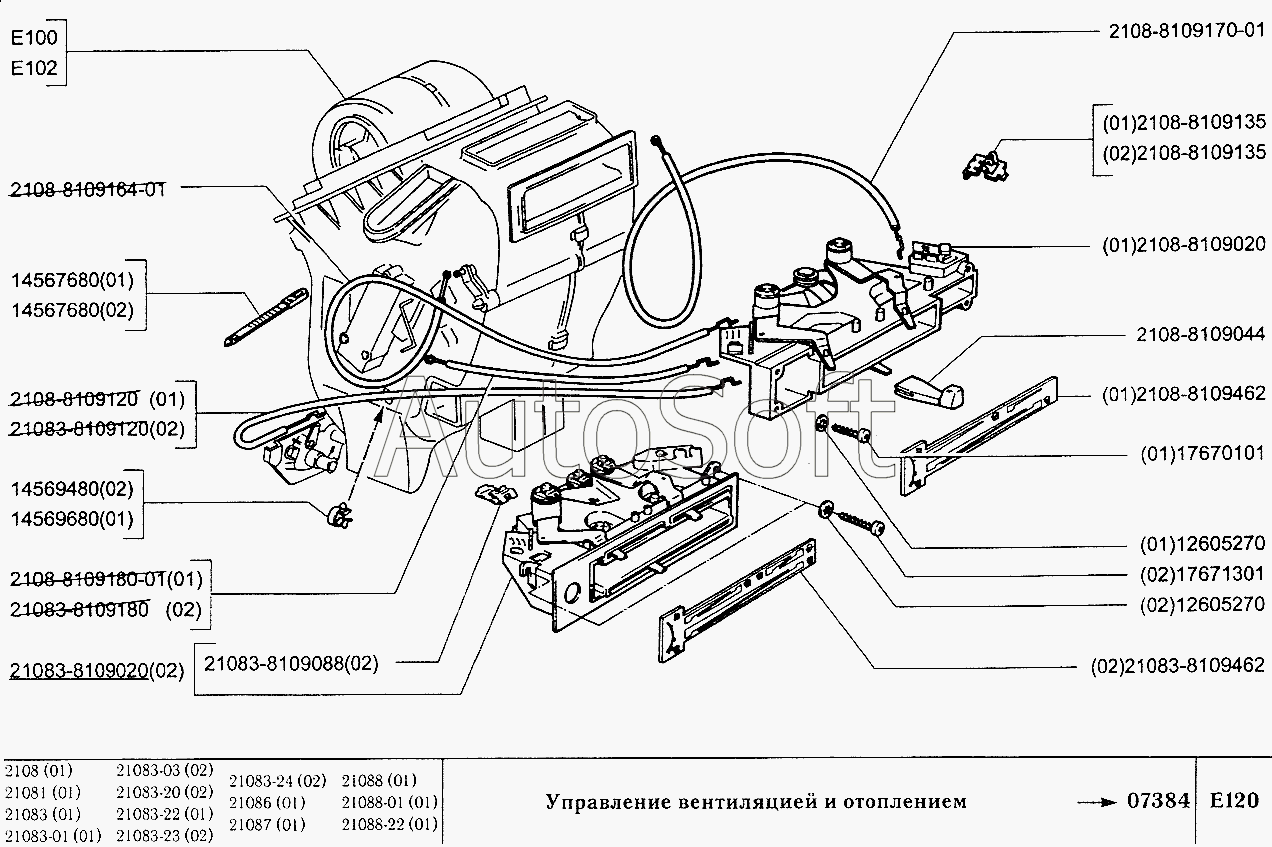 E100
E102

2108-8109164-01

14567680(01)
14567680(02)

2108-8109120 (01)
21083-8109120(02)

14569480(02)
14569680(01)

2108-8109180-01(01)
21083-8109180 (02)

21083-8109020(02)

21083-8109088(02)

2108-8109170-01

(01)2108-8109135
(02)2108-8109135

(01)2108-8109020

2108-8109044

(01)2108-8109462

(01)17670101

(01)12605270

(02)17671301

(02)12605270

(02)21083-8109462

AutoSoft

2108 (01)
21081 (01)
21083 (01)
21083-01 (01)

21083-03 (02)
21083-20 (02)
21083-22 (01)
21083-23 (02)

21083-24 (02)
21086 (01)
21087 (01)

21088 (01)
21088-01 (01)
21088-22 (01)

Управление вентиляцией и отоплением

07384

E120