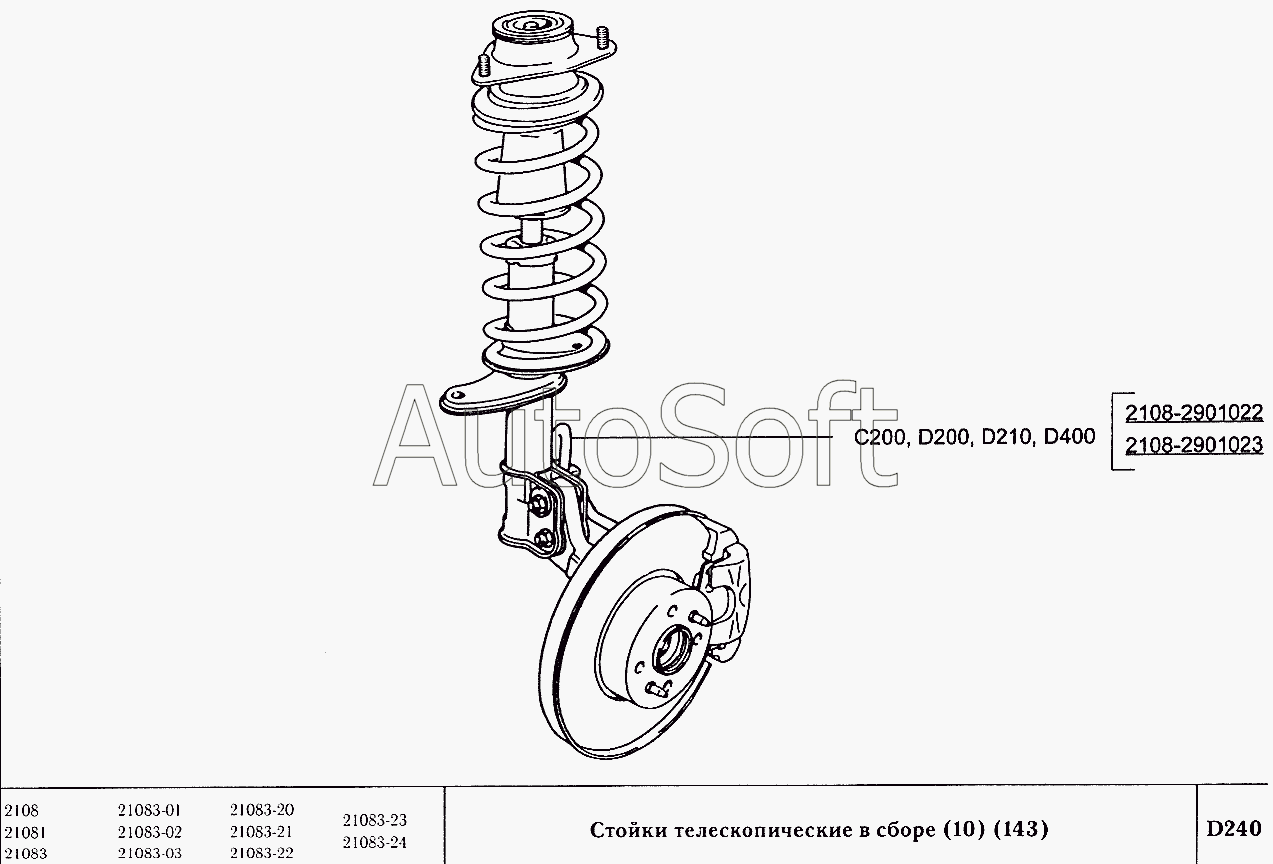 AutoSoft

C200, D200, D210, D400

2108-2901022
2108-2901023

2108
21081
21083

21083-01
21083-02
21083-03

21083-20
21083-21
21083-22

21083-23
21083-24

Стойки телескопические в сборе (10) (143)

D240