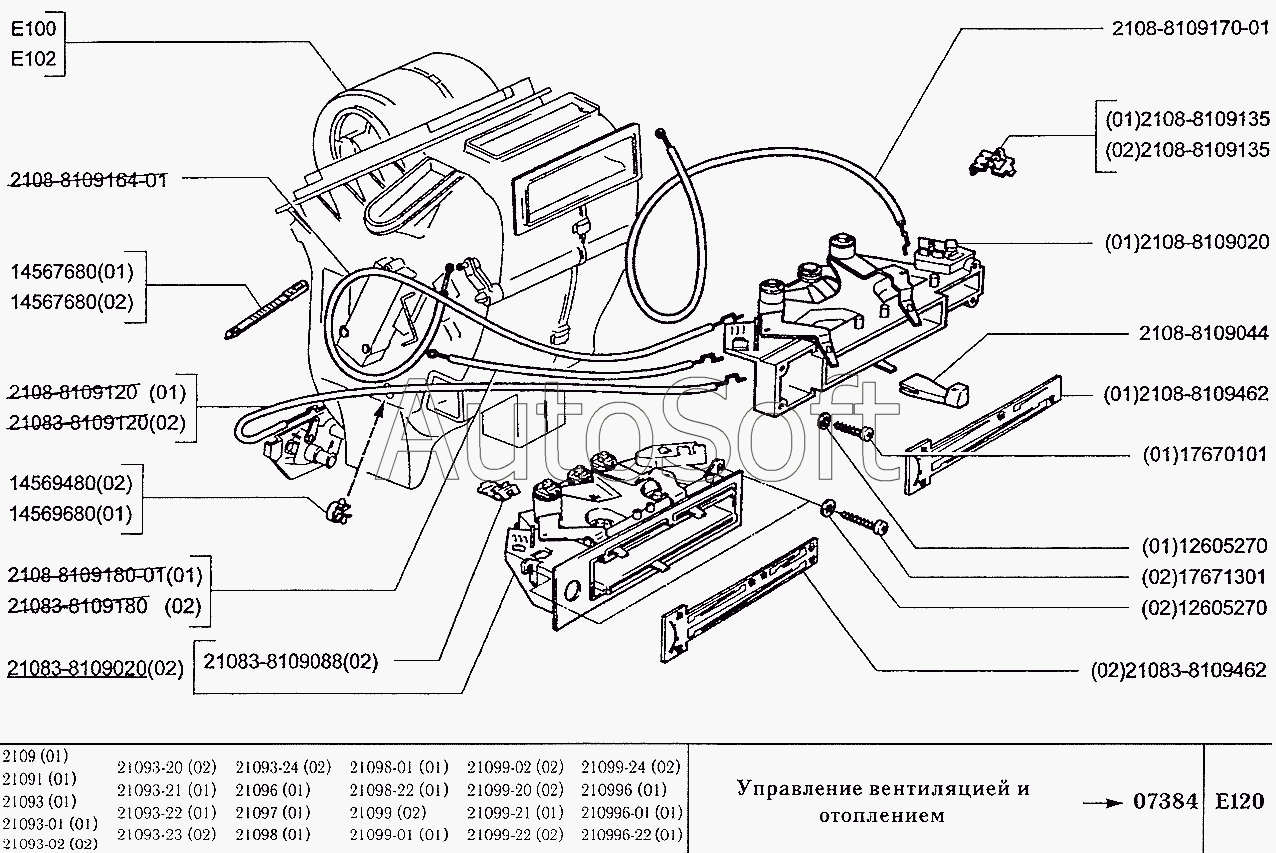 E100
E102

2108-8109164-01

14567680(01)
14567680(02)

2108-8109120 (01)
21083-8109120(02)

14569480(02)
14569680(01)

2108-8109180-01(01)
21083-8109180 (02)

21083-8109020(02)

21083-8109088(02)

2108-8109170-01

(01)2108-8109135
(02)2108-8109135

(01)2108-8109020

2108-8109044

(01)2108-8109462

(01)17670101

(01)12605270

(02)17671301

(02)12605270

(02)21083-8109462

AutoSoft

2109 (01)
21091 (01)
21093 (01)
21093-01 (01)
21093-02 (02)

21093-20 (02)
21093-21 (01)
21093-22 (01)
21093-23 (02)

21093-24 (02)
21096 (01)
21097 (01)
21098 (01)

21098-01 (01)
21098-22 (01)
21099 (02)
21099-01 (01)

21099-02 (02)
21099-20 (02)
21099-21 (01)
21099-22 (02)

21099-24 (02)
210996 (01)
210996-01 (01)
210996-22 (01)

Управление вентиляцией и отоплением

07384

E120