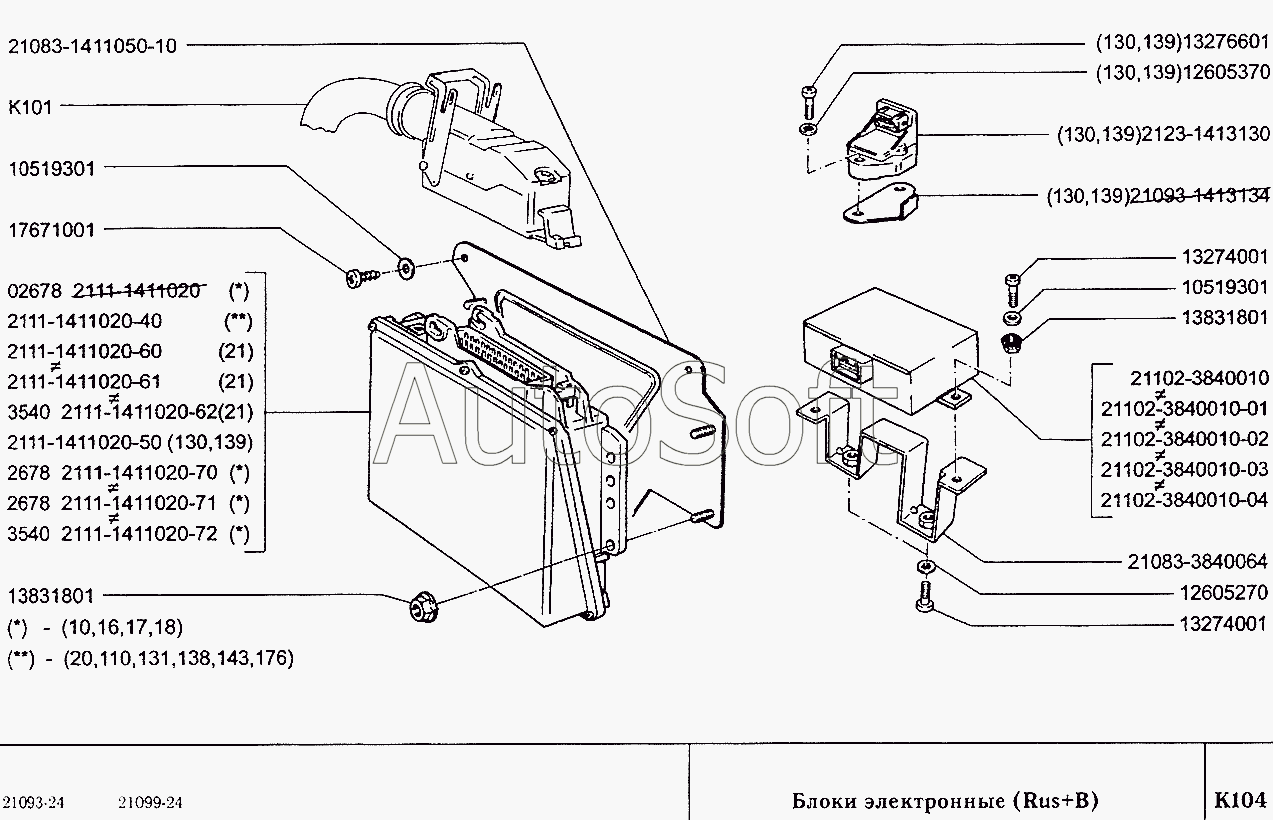 21083-1411050-10
K101
10519301
17671001
02678 2111-1411020 (*)
2111-1411020-40 (**)
2111-1411020-60 (21)
2111-1411020-61 (21)
3540 2111-1411020-62(21)
2111-1411020-50 (130,139)
2678 2111-1411020-70 (*)
2678 2111-1411020-71 (*)
3540 2111-1411020-72 (*)
13831801
(*) - (10,16,17,18)
(**) - (20,110,131,138,143,176)

(130,139)13276601
(130,139)12605370
(130,139)2123-1413130
(130,139)21093-1413134
13274001
10519301
13831801
21102-3840010
21102-3840010-01
21102-3840010-02
21102-3840010-03
21102-3840010-04
21083-3840064
12605270
13274001

AutoSoft

21093-24 21099-24
Блоки электронные (Rus+B)
K104