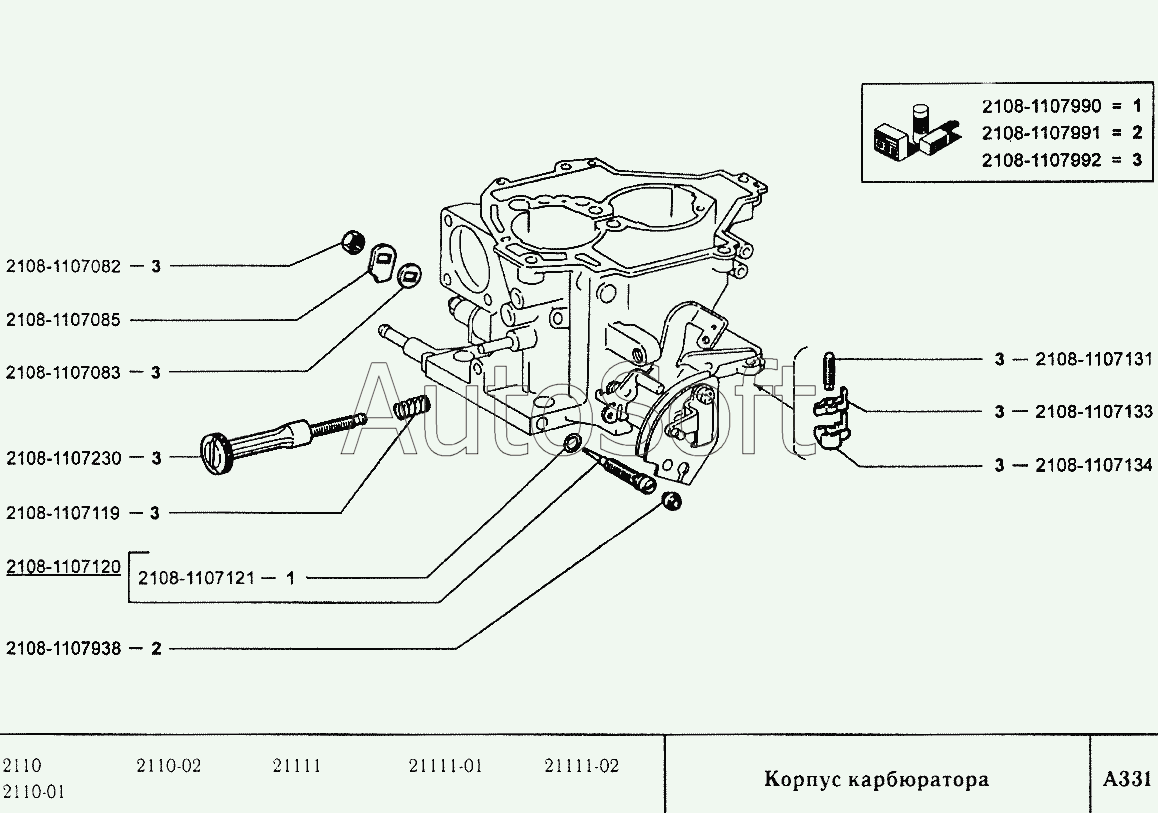 2108-1107990 = 1
2108-1107991 = 2
2108-1107992 = 3

2108-1107082 — 3
2108-1107085
2108-1107083 — 3
2108-1107230 — 3
2108-1107119 — 3
2108-1107120
2108-1107121 — 1
2108-1107938 — 2

3 — 2108-1107131
3 — 2108-1107133
3 — 2108-1107134

Autosoft

2110 2110-02 21111 21111-01 21111-02
2110-01

Корпус карбюратора

A331