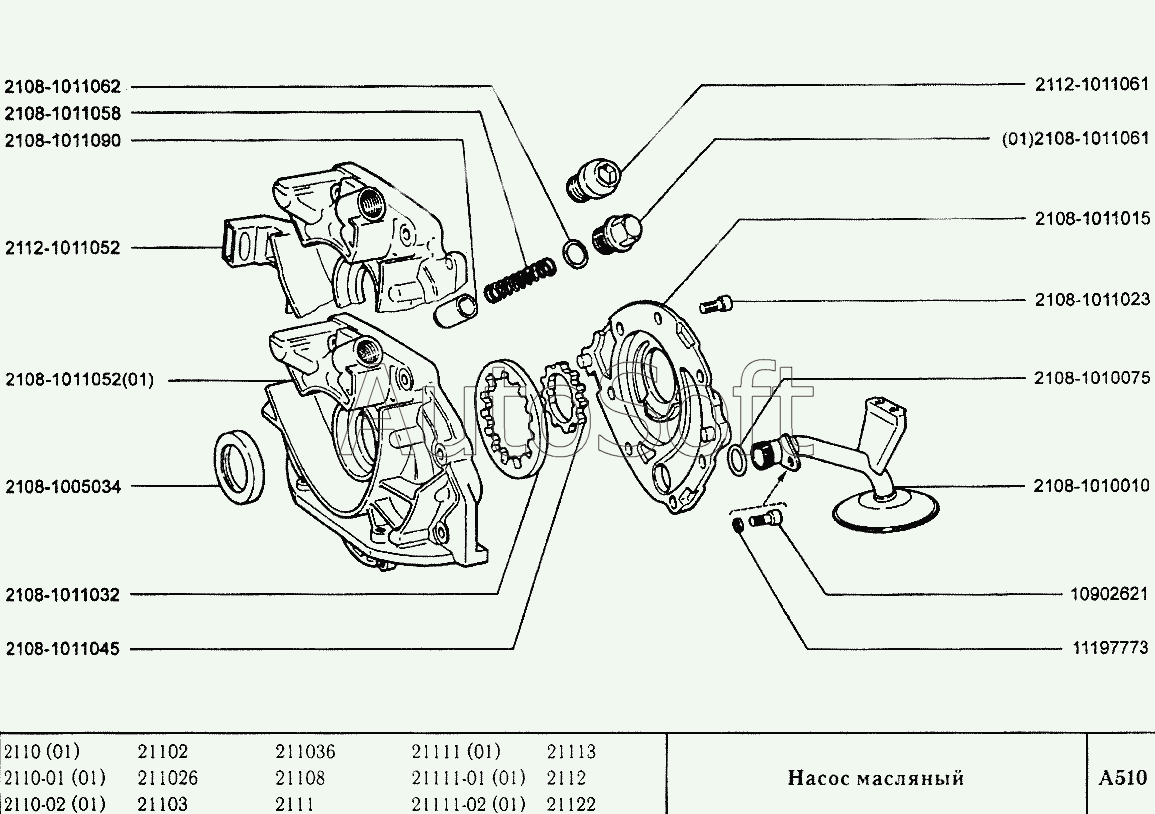 2108-1011062
2108-1011058
2108-1011090
2112-1011052
2108-1011052(01)
2108-1005034
2108-1011032
2108-1011045
2112-1011061
(01)2108-1011061
2108-1011015
2108-1011023
2108-1010075
2108-1010010
10902621
11197773

AutoSoft

| 2110 (01) | 21102 | 211036 | 21111 (01) | 21113 | Насос масляный | A510 |
|---|---|---|---|---|---|---|
| 2110-01 (01) | 211026 | 21108 | 21111-01 (01) | 2112 | | |
| 2110-02 (01) | 21103 | 2111 | 21111-02 (01) | 21122 | | |