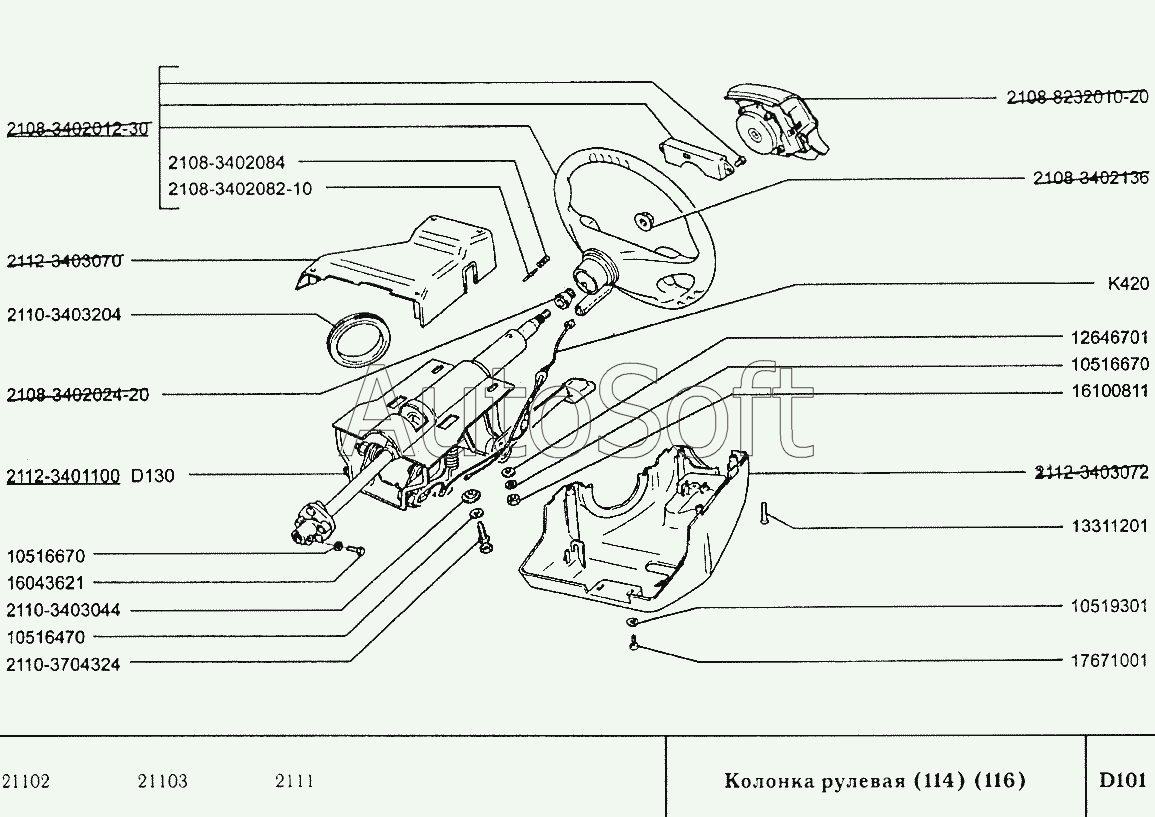 2108-3402012-30
2108-3402084
2108-3402082-10
2112-3403070
2110-3403204
2108-3402024-20
2112-3401100 D130
10516670
16043621
2110-3403044
10516470
2110-3704324
2108-8232010-20
2108-3402136
K420
12646701
10516670
16100811
2112-3403072
13311201
10519301
17671001
AutoSoft

21102 21103 2111

Колонка рулевая (114) (116)

D101