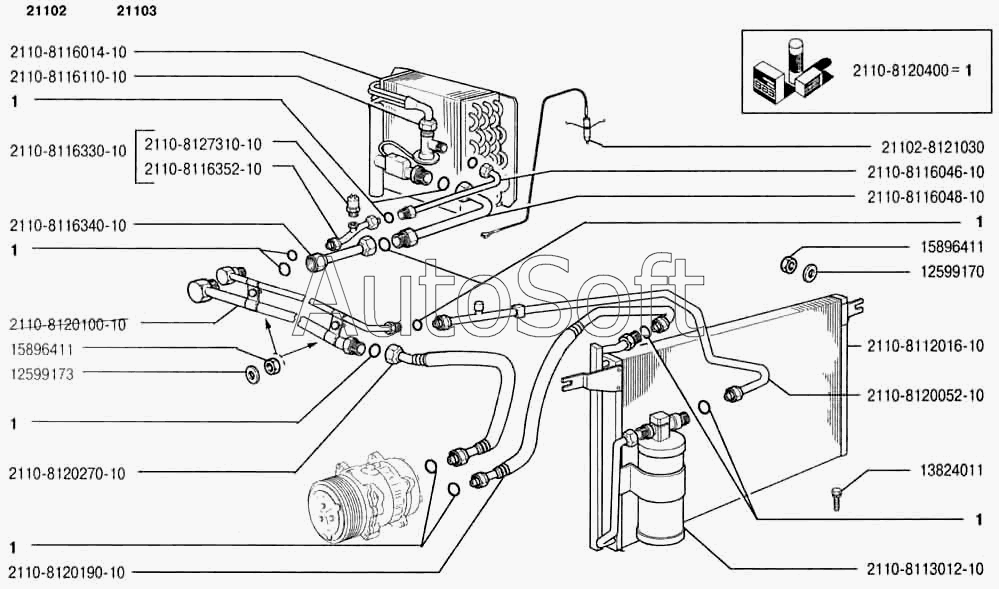 21102 21103

2110-8116014-10
2110-8116110-10
1
2110-8116330-10
2110-8127310-10
2110-8116352-10
2110-8116340-10
1
2110-8120100-10
15896411
12599173
1
2110-8120270-10
1
2110-8120190-10

2110-8120400 = 1
21102-8121030
2110-8116046-10
2110-8116048-10
1
15896411
12599170
2110-8112016-10
2110-8120052-10
13824011
1
2110-8113012-10

AutoSoft