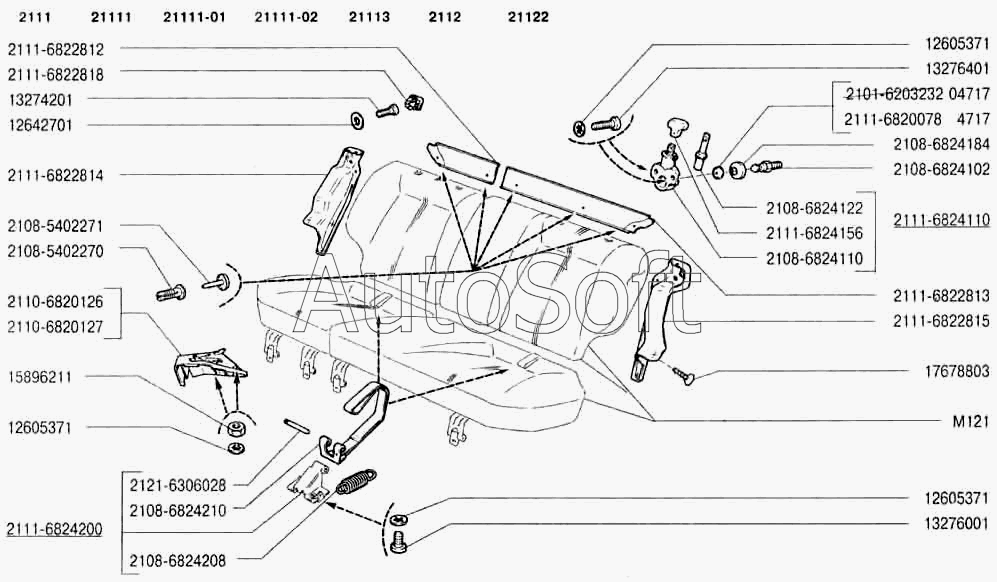 2111 21111 21111-01 21111-02 21113 2112 21122

2111-6822812
2111-6822818
13274201
12642701
2111-6822814
2108-5402271
2108-5402270
2110-6820126
2110-6820127
15896211
12605371
2121-6306028
2108-6824210
2111-6824200
2108-6824208

12605371
13276401
2101-6203232 04717
2111-6820078 4717
2108-6824184
2108-6824102
2108-6824122
2111-6824156
2108-6824110
2111-6824110
2111-6822813
2111-6822815
17678803
M121
12605371
13276001

AutoSoft