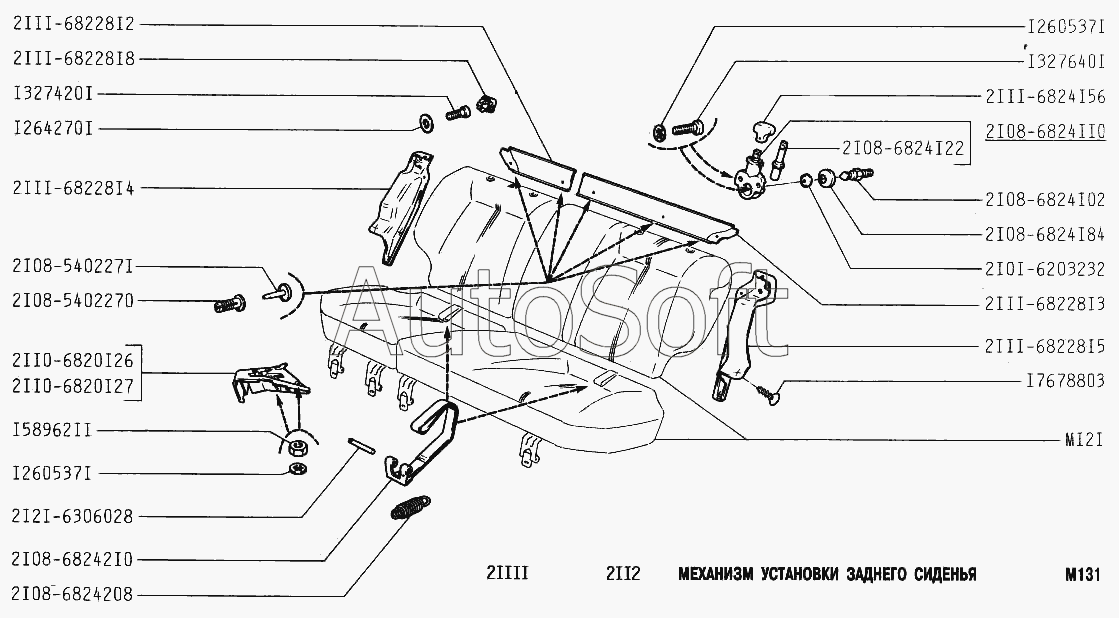 2III-68228I2
2III-68228I8
I327420I
I264270I
2III-68228I4
2I08-540227I
2I08-5402270
2II0-6820I26
2II0-6820I27
I58962II
I260537I
2I2I-6306028
2I08-68242I0
2I08-6824208
I260537I
I327640I
2III-6824I56
2I08-6824II0
2I08-6824I22
2I08-6824I02
2I08-6824I84
2I0I-6203232
2III-68228I3
2III-68228I5
I7678803
MI2I
AutoSoft
2IIII 2II2 МЕХАНИЗМ УСТАНОВКИ ЗАДНЕГО СИДЕНЬЯ M131