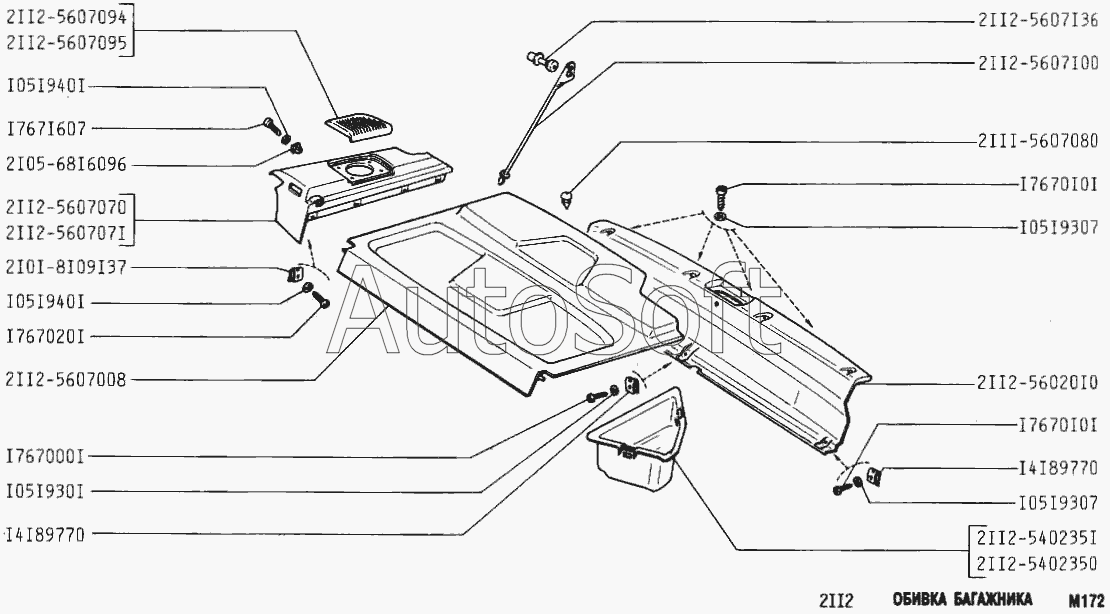 2II2-5607094
2II2-5607095
I05I940I
I767I607
2I05-68I6096
2II2-5607070
2II2-560707I
2I0I-8I09I37
I05I940I
I767020I
2II2-5607008
I767000I
I05I930I
I4I89770
2II2-5607I36
2II2-5607I00
2III-5607080
I7670I0I
I05I9307
2II2-56020I0
I7670I0I
I4I89770
I05I9307
2II2-540235I
2II2-5402350
AutoSoft
2II2 ОБИВКА БАГАЖНИКА M172