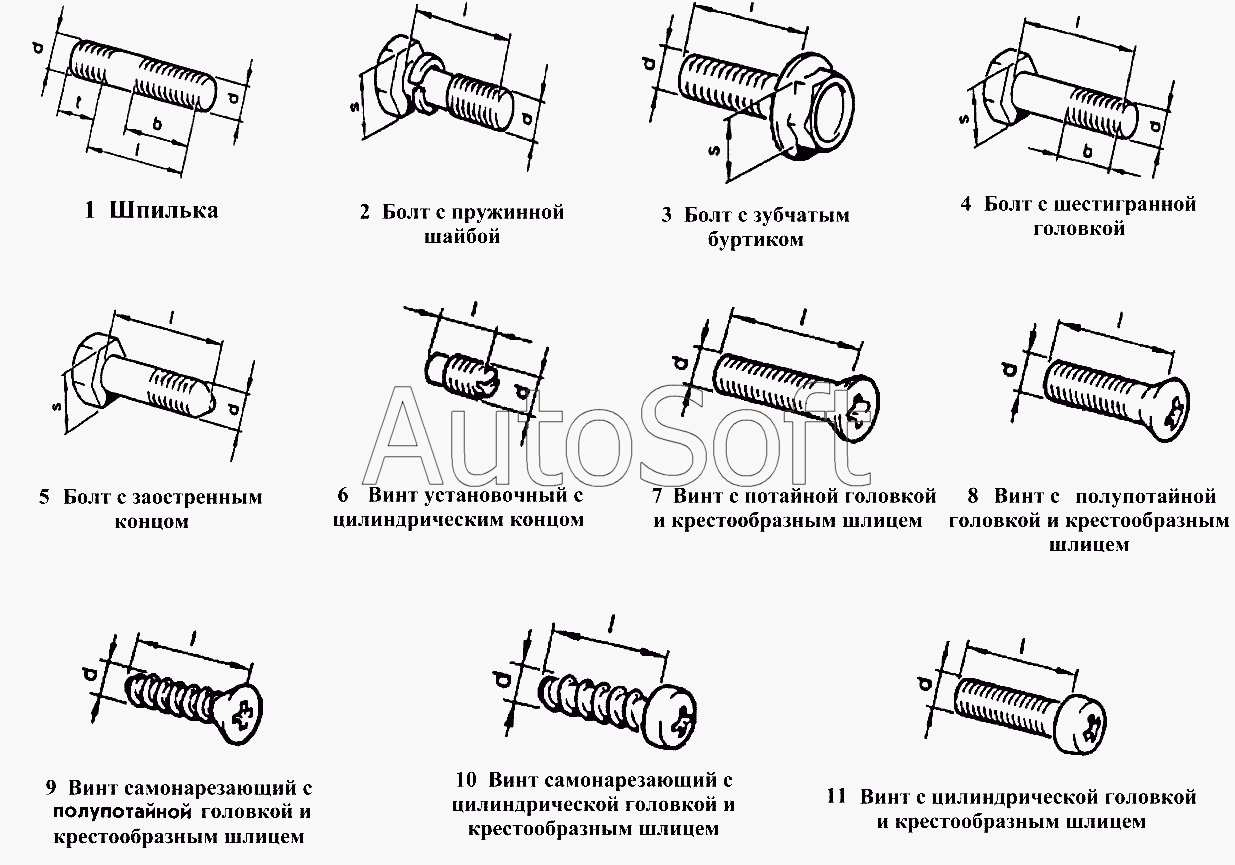 d
t
b
l
d
1 Шпилька

l
s
d
2 Болт с пружинной шайбой

l
d
s
3 Болт с зубчатым буртиком

l
s
b
d
4 Болт с шестигранной головкой

l
s
d
5 Болт с заостренным концом

l
d
6 Винт установочный с цилиндрическим концом

l
d
7 Винт с потайной головкой и крестообразным шлицем

l
d
8 Винт с полупотайной головкой и крестообразным шлицем

AutoSoft

l
d
9 Винт самонарезающий с полупотайной головкой и крестообразным шлицем

l
d
10 Винт самонарезающий с цилиндрической головкой и крестообразным шлицем

l
d
11 Винт с цилиндрической головкой и крестообразным шлицем