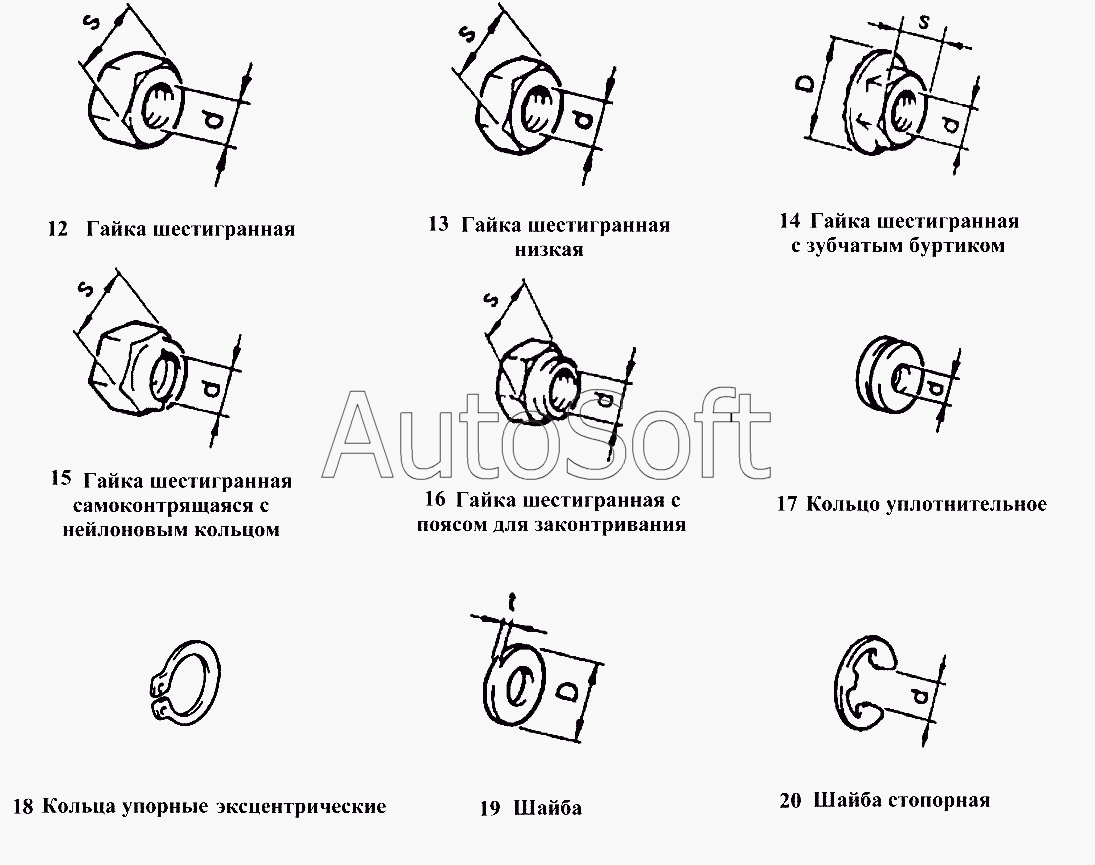 s

d

12 Гайка шестигранная

s

d

13 Гайка шестигранная низкая

D

s

d

14 Гайка шестигранная с зубчатым буртиком

s

d

15 Гайка шестигранная самоконтрящаяся с нейлоновым кольцом

s

d

16 Гайка шестигранная с поясом для законтривания

d

17 Кольцо уплотнительное

AutoSoft

18 Кольца упорные эксцентрические

t

D

19 Шайба

d

20 Шайба стопорная