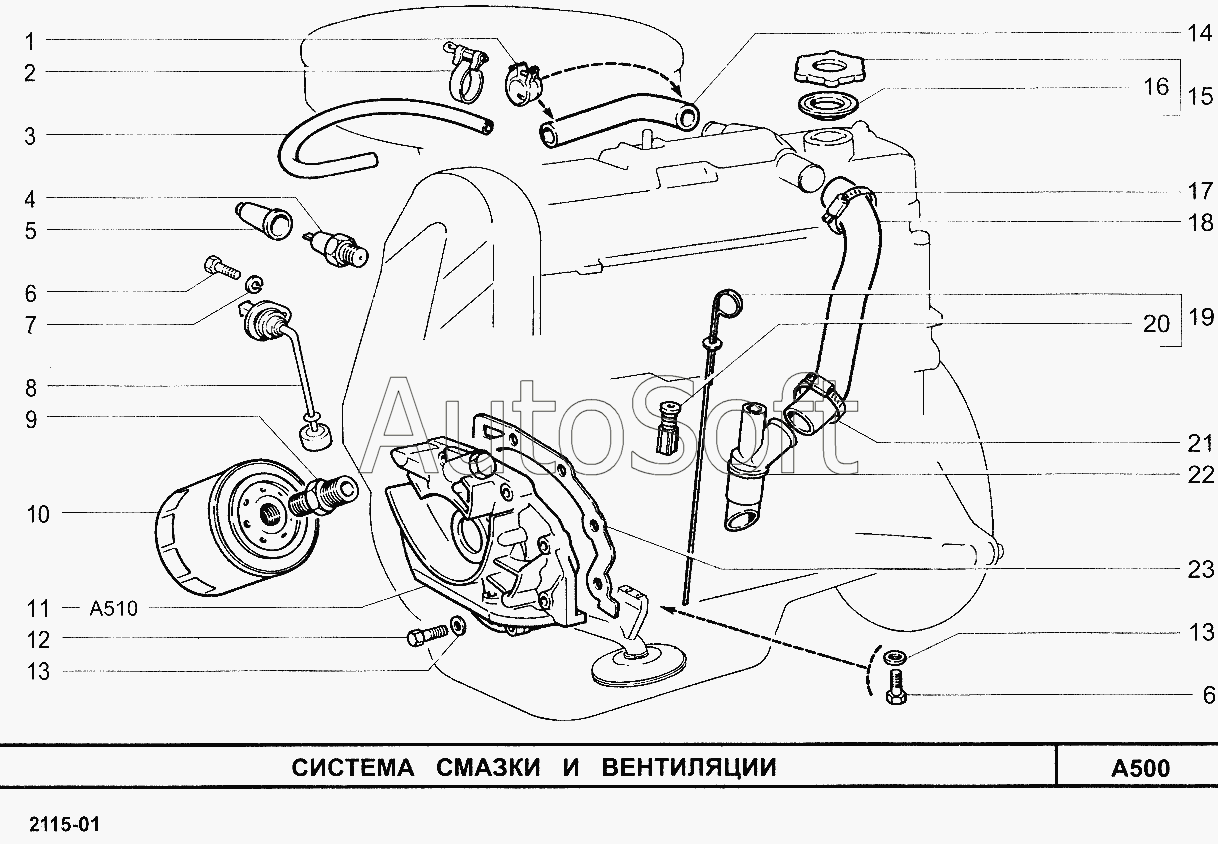 1
2
3
4
5
6
7
8
9
10
11 A510
12
13
14
16
15
17
18
20
19
21
22
23
13
6

AutoSoft

СИСТЕМА СМАЗКИ И ВЕНТИЛЯЦИИ

A500

2115-01