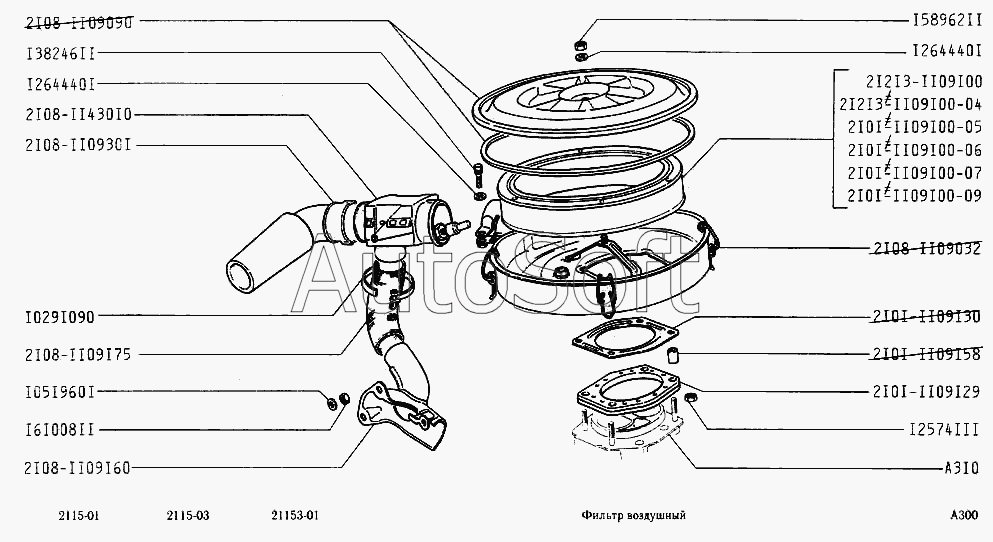 2I08-II09090
I38246II
I264440I
2I08-II430I0
2I08-II0930I
I029I090
2I08-II09I75
I05I960I
I6I008II
2I08-II09I60

I58962II
I264440I
2I2I3-II09I00
2I2I3-II09I00-04
2I0I-II09I00-05
2I0I-II09I00-06
2I0I-II09I00-07
2I0I-II09I00-09
2I08-II09032
2I0I-II09I30
2I0I-II09I58
2I0I-II09I29
I2574III
A3I0

AutoSoft

2115-01 2115-03 21153-01 Фильтр воздушный A300