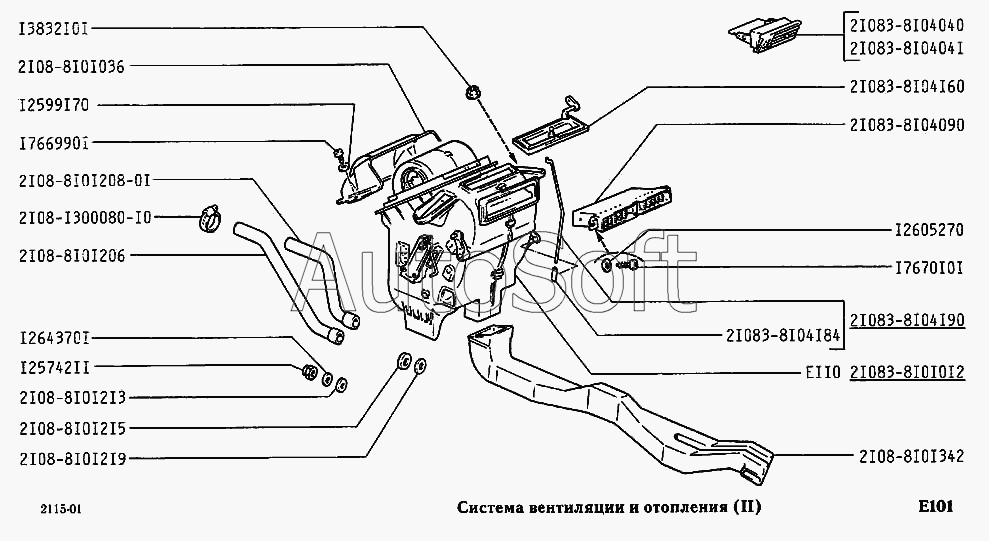 I3832I0I
2I08-8I0I036
I2599I70
I766990I
2I08-8I0I208-0I
2I08-I300080-I0
2I08-8I0I206
I264370I
I25742II
2I08-8I0I2I3
2I08-8I0I2I5
2I08-8I0I2I9

2I083-8I04040
2I083-8I0404I
2I083-8I04I60
2I083-8I04090
I2605270
I7670I0I
2I083-8I04I90
2I083-8I04I84
EII0 2I083-8I0I0I2
2I08-8I0I342

AutoSoft

2115-01
Система вентиляции и отопления (II)
E101