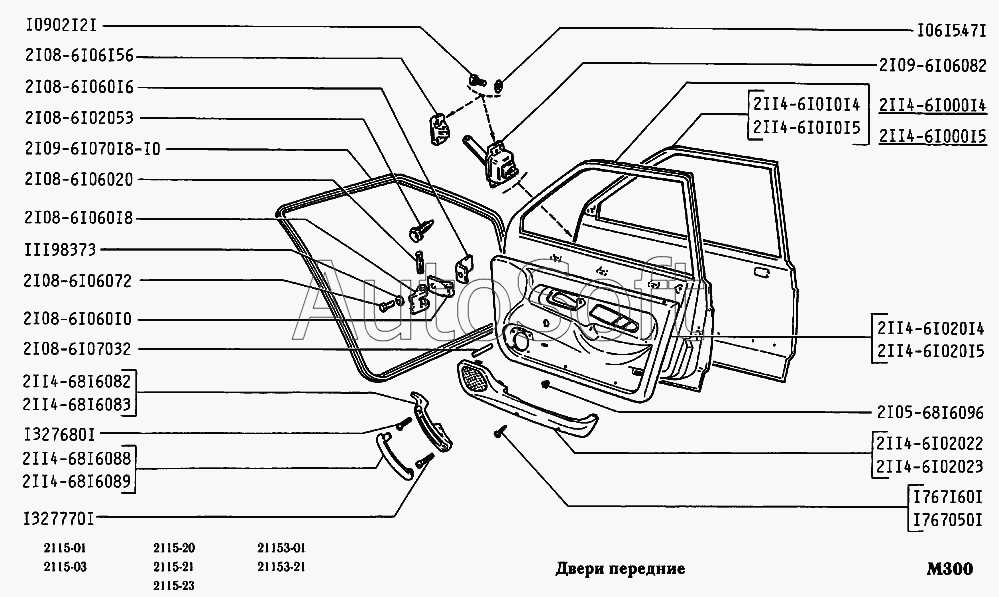 I0902I2I
2I08-6I06I56
2I08-6I060I6
2I08-6I02053
2I09-6I070I8-I0
2I08-6I06020
2I08-6I060I8
III98373
2I08-6I06072
2I08-6I060I0
2I08-6I07032
2II4-68I6082
2II4-68I6083
I327680I
2II4-68I6088
2II4-68I6089
I327770I

I06I547I
2I09-6I06082
2II4-6I0I0I4
2II4-6I0I0I5
2II4-6I000I4
2II4-6I000I5
2II4-6I020I4
2II4-6I020I5
2I05-68I6096
2II4-6I02022
2II4-6I02023
I767I60I
I767050I

AutoSoft

2115-01
2115-03
2115-20
2115-21
2115-23
21153-01
21153-21

Двери передние

M300