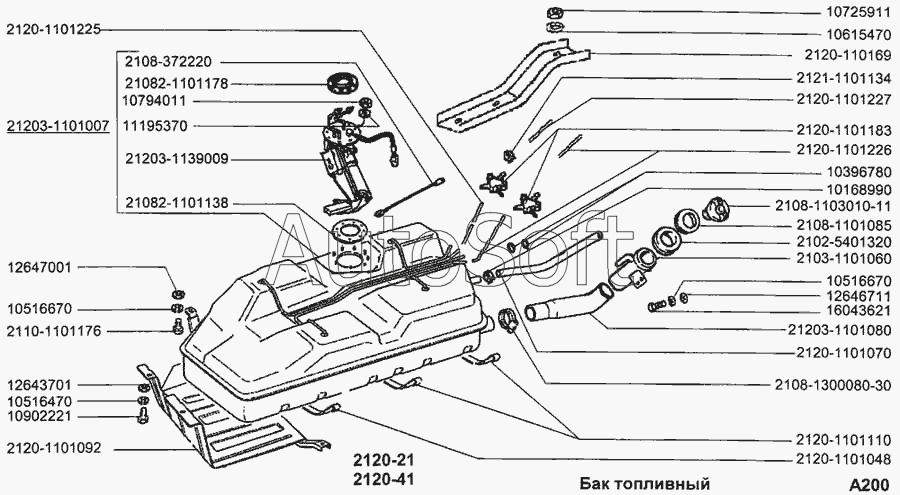 2120-1101225
2108-372220
21082-1101178
10794011
21203-1101007
11195370
21203-1139009
21082-1101138
12647001
10516670
2110-1101176
12643701
10516470
10902221
2120-1101092
10725911
10615470
2120-110169
2121-1101134
2120-1101227
2120-1101183
2120-1101226
10396780
10168990
2108-1103010-11
2108-1101085
2102-5401320
2103-1101060
10516670
12646711
16043621
21203-1101080
2120-1101070
2108-1300080-30
2120-1101110
2120-1101048
AutoSoft
2120-21
2120-41
Бак топливный
A200