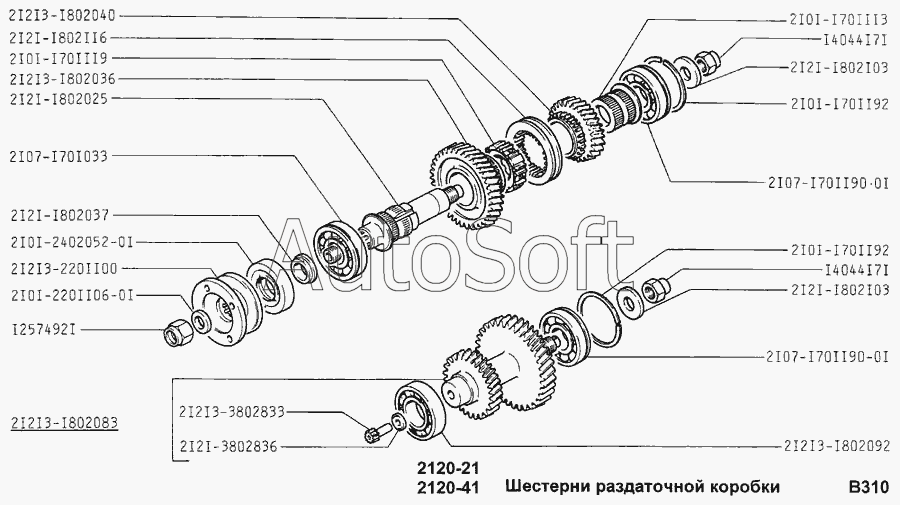 2I2I3-I802040
2I2I-I802II6
2I0I-I70III9
2I2I3-I802036
2I2I-I802025
2I07-I70I033
2I2I-I802037
2I0I-2402052-0I
2I2I3-220II00
2I0I-220II06-0I
I257492I
2I2I3-I802083
2I2I3-3802833
2I2I-3802836
2I0I-I70III3
I4044I7I
2I2I-I802I03
2I0I-I70II92
2I07-I70II90-0I
2I0I-I70II92
I4044I7I
2I2I-I802I03
2I07-I70II90-0I
2I2I3-I802092
AutoSoft
2120-21
2120-41
Шестерни раздаточной коробки
B310