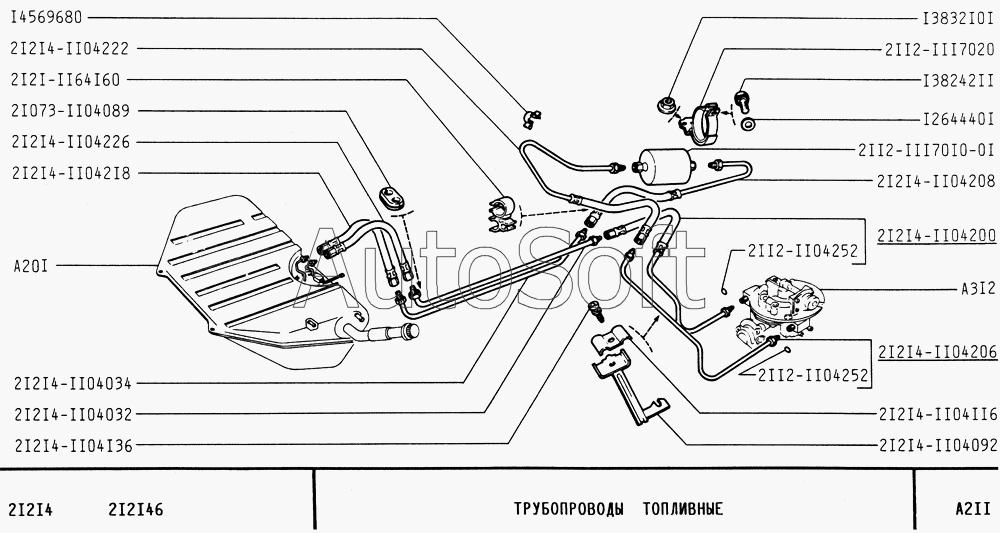 I4569680
2I2I4-II04222
2I2I-II64I60
2I073-II04089
2I2I4-II04226
2I2I4-II042I8
A20I
2I2I4-II04034
2I2I4-II04032
2I2I4-II04I36
I3832I0I
2II2-III7020
I38242II
I264440I
2II2-III70I0-0I
2I2I4-II04208
2I2I4-II04200
2II2-II04252
A3I2
2I2I4-II04206
2II2-II04252
2I2I4-II04II6
2I2I4-II04092
AutoSoft

2I2I4 2I2I46 ТРУБОПРОВОДЫ ТОПЛИВНЫЕ A2II