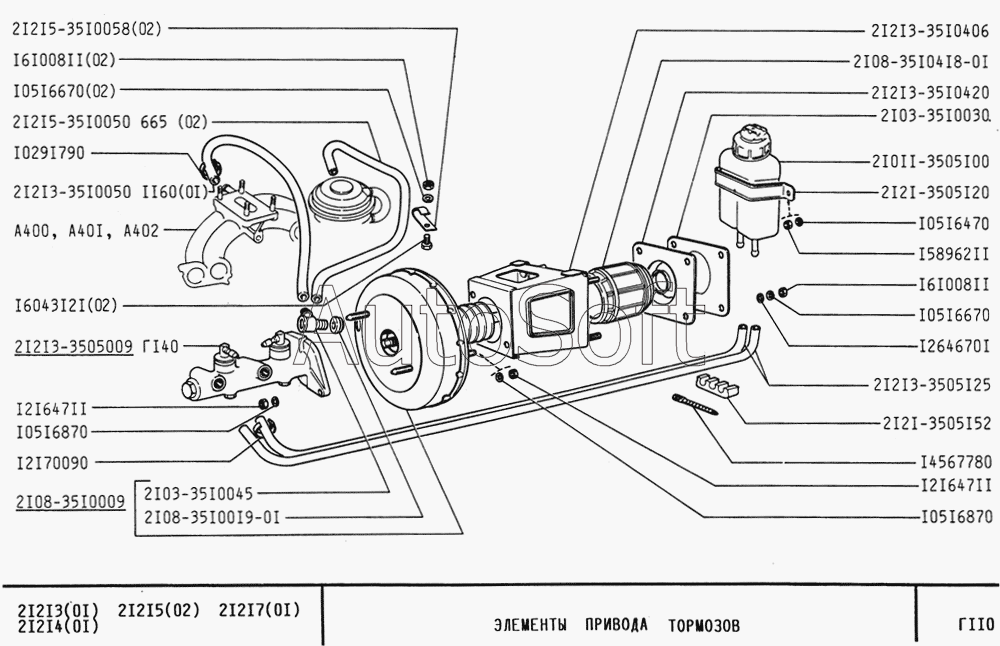 2I2I5-35I0058(02)
I6I008II(02)
I05I6670(02)
2I2I5-35I0050 665 (02)
I029I790
2I2I3-35I0050 II60(0I)
A400, A40I, A402
I6043I2I(02)
2I2I3-3505009 ГI40
I2I647II
I05I6870
I2I70090
2I08-35I0009
2I03-35I0045
2I08-35I00I9-0I

2I2I3-35I0406
2I08-35I04I8-0I
2I2I3-35I0420
2I03-35I0030
2I0II-3505I00
2I2I-3505I20
I05I6470
I58962II
I6I008II
I05I6670
I264670I
2I2I3-3505I25
2I2I-3505I52
I4567780
I2I647II
I05I6870

AutoSoft

2I2I3(0I) 2I2I5(02) 2I2I7(0I)
2I2I4(0I)

ЭЛЕМЕНТЫ ПРИВОДА ТОРМОЗОВ

ГII0