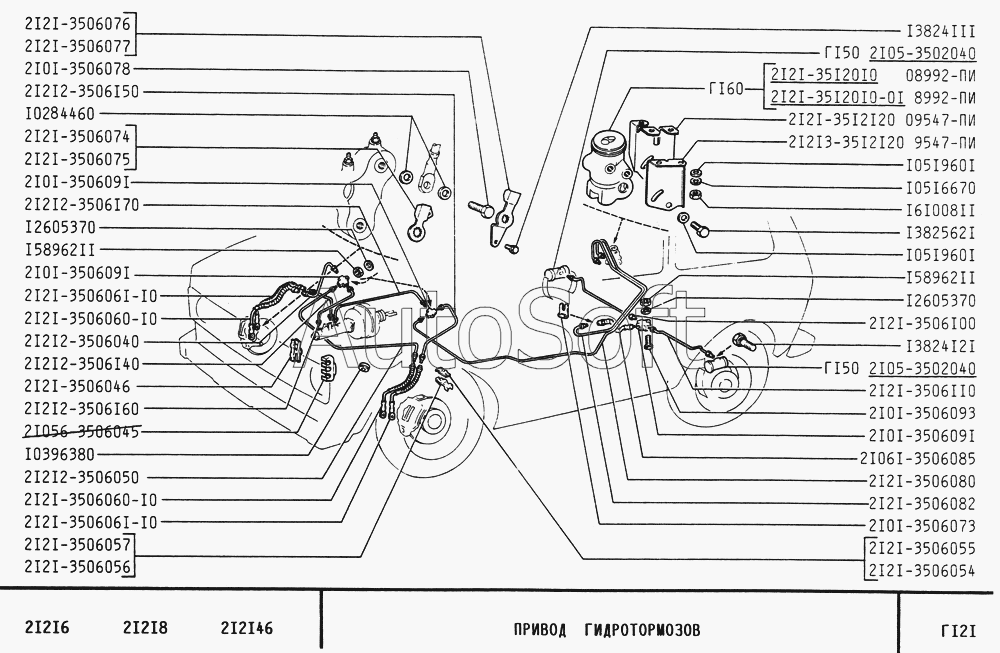 2I2I-3506076
2I2I-3506077
2I0I-3506078
2I2I2-3506I50
I0284460
2I2I-3506074
2I2I-3506075
2I0I-350609I
2I2I2-3506I70
I2605370
I58962II
2I0I-350609I
2I2I-350606I-I0
2I2I-3506060-I0
2I2I2-3506040
2I2I2-3506I40
2I2I-3506046
2I2I2-3506I60
2I056-3506045
I0396380
2I2I2-3506050
2I2I-3506060-I0
2I2I-350606I-I0
2I2I-3506057
2I2I-3506056

I3824III
ГI50 2I05-3502040
ГI60 2I2I-35I20I0 08992-ПИ
2I2I-35I20I0-0I 8992-ПИ
2I2I-35I2I20 09547-ПИ
2I2I3-35I2I20 9547-ПИ
I05I960I
I05I6670
I6I008II
I382562I
I05I960I
I58962II
I2605370
2I2I-3506I00
I3824I2I
ГI50 2I05-3502040
2I2I-3506II0
2I0I-3506093
2I0I-350609I
2I06I-3506085
2I2I-3506080
2I2I-3506082
2I0I-3506073
2I2I-3506055
2I2I-3506054

AutoSoft

2I2I6 2I2I8 2I2I46
ПРИВОД ГИДРОТОРМОЗОВ
ГI2I