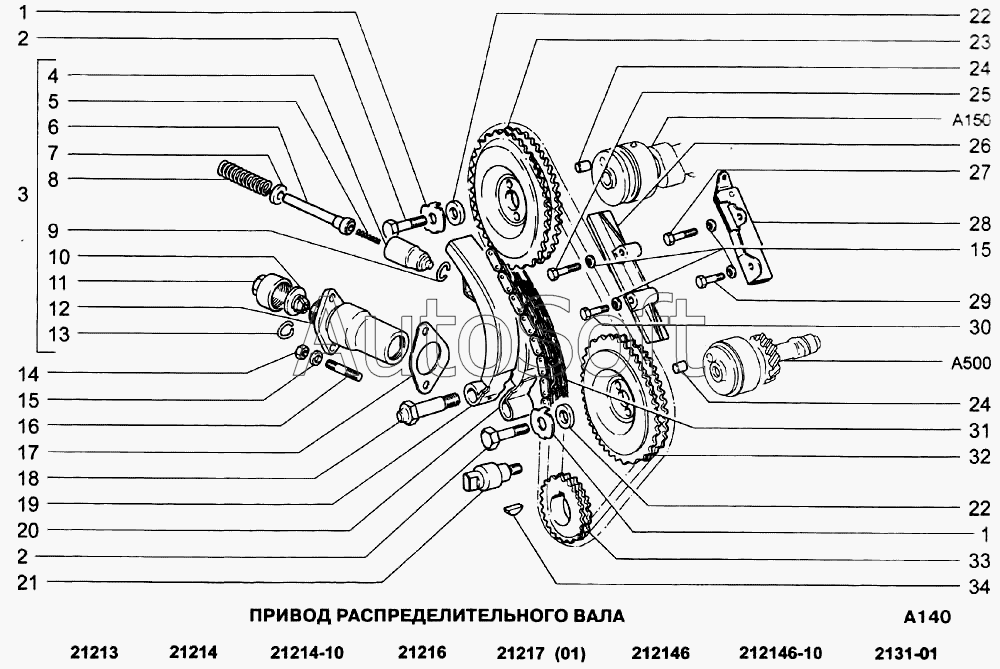 1
2
3
4
5
6
7
8
9
10
11
12
13
14
15
16
17
18
19
20
2
21

22
23
24
25
A150
26
27
28
15
29
30
A500
24
31
32
22
1
33
34

AutoSoft

ПРИВОД РАСПРЕДЕЛИТЕЛЬНОГО ВАЛА
A140

21213 21214 21214-10 21216 21217 (01) 212146 212146-10 2131-01