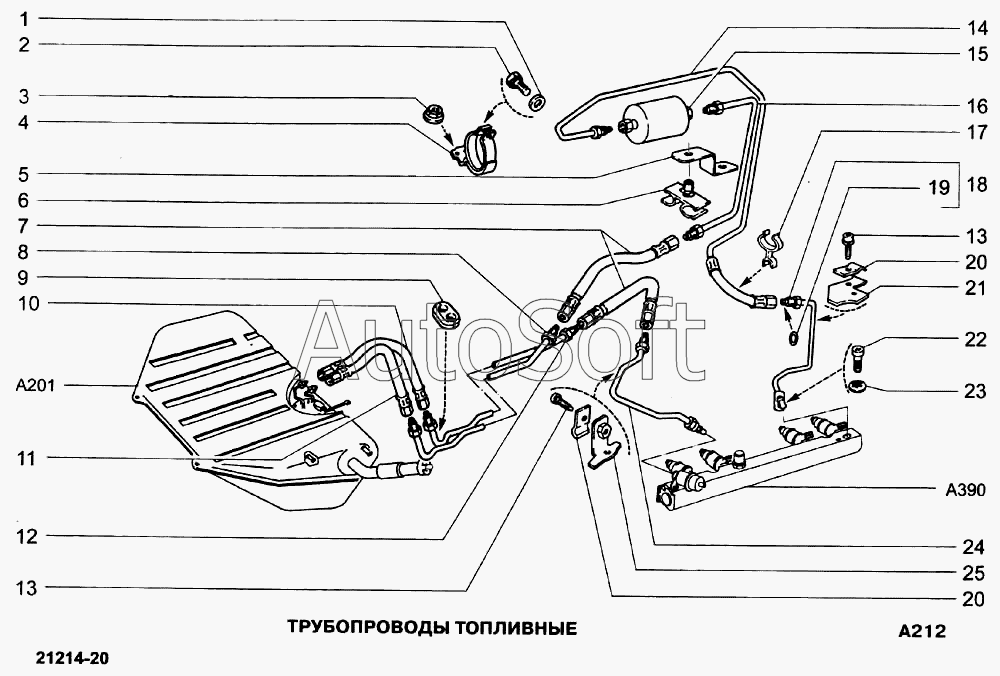 1
2
3
4
5
6
7
8
9
10
A201
11
12
13
14
15
16
17
18
19
13
20
21
22
23
A390
24
25
20

AutoSoft

ТРУБОПРОВОДЫ ТОПЛИВНЫЕ

A212

21214-20