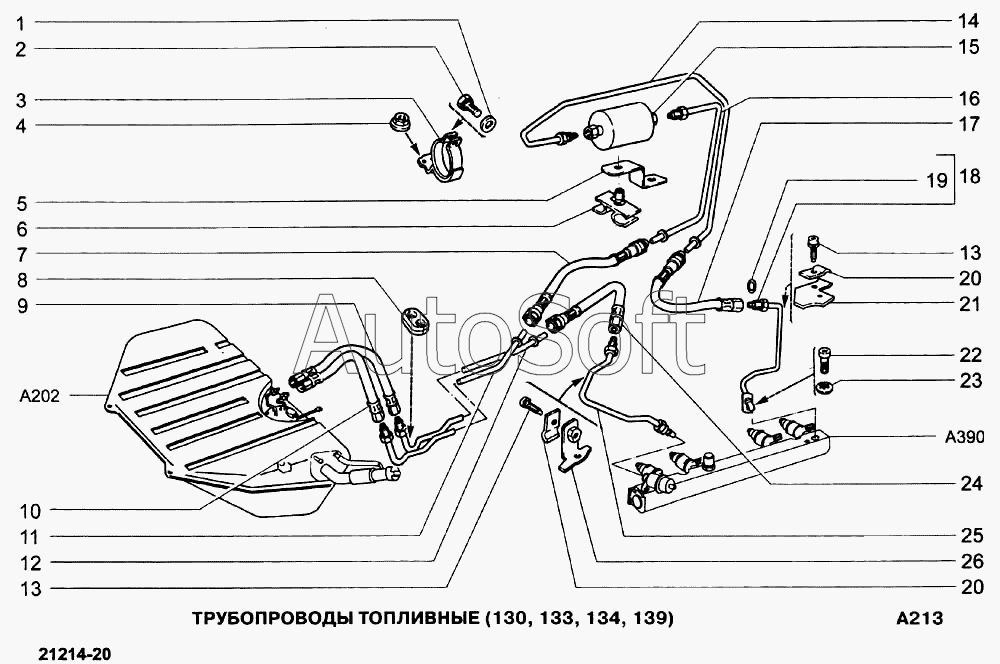 1
2
3
4
5
6
7
8
9
A202
10
11
12
13
14
15
16
17
19
18
13
20
21
22
23
A390
24
25
26
20
AutoSoft
ТРУБОПРОВОДЫ ТОПЛИВНЫЕ (130, 133, 134, 139)
A213
21214-20