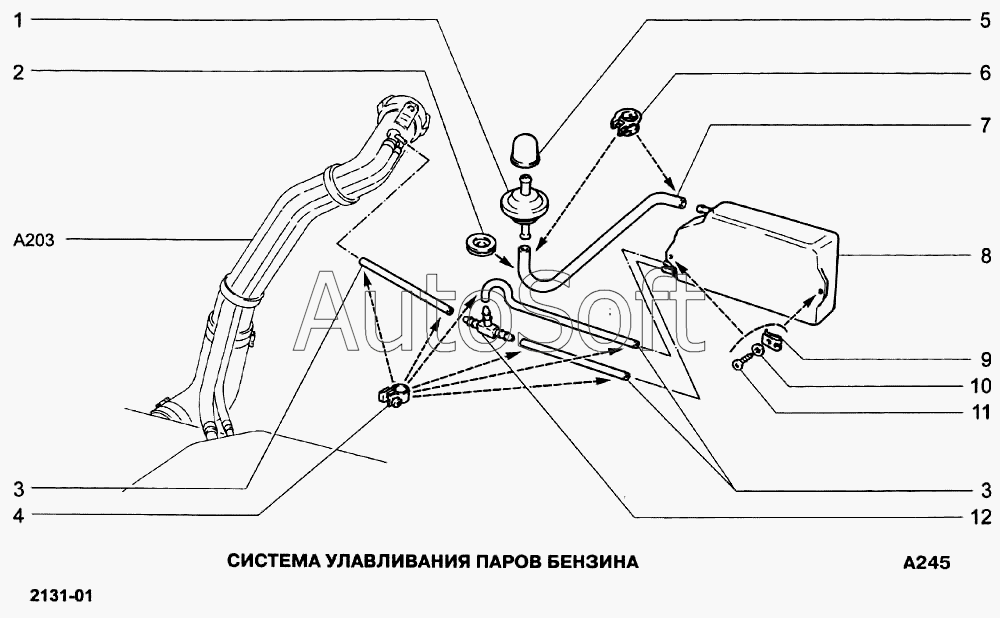 1
2
A203
3
4
5
6
7
8
9
10
11
3
12
AutoSoft
СИСТЕМА УЛАВЛИВАНИЯ ПАРОВ БЕНЗИНА
A245
2131-01