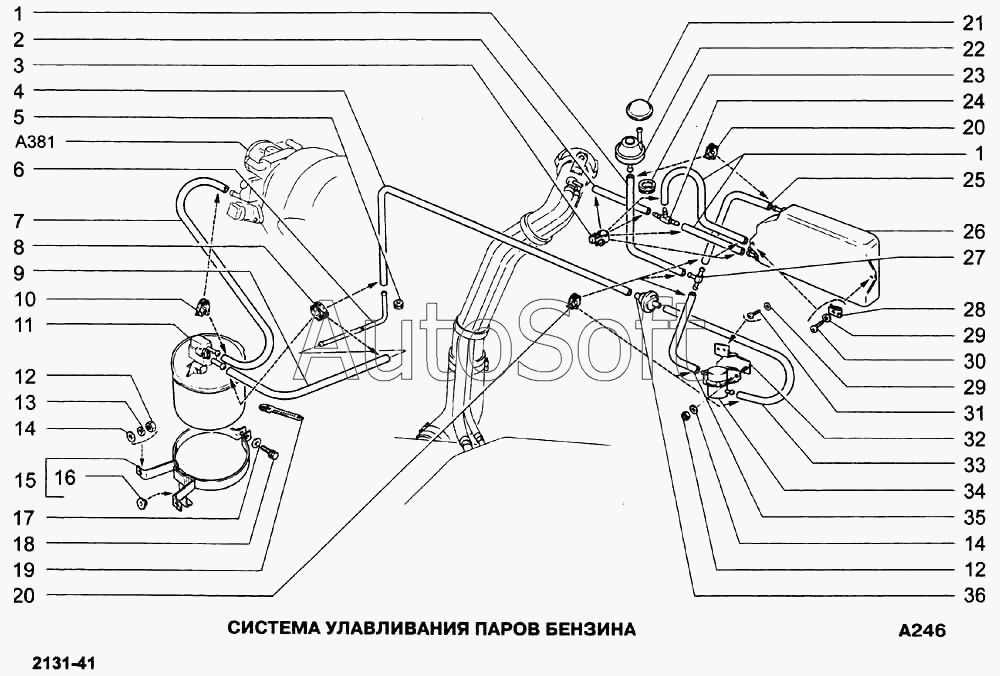 1
2
3
4
5
A381
6
7
8
9
10
11
12
13
14
15
16
17
18
19
20

21
22
23
24
20
1
25
26
27
28
29
30
29
31
32
33
34
35
14
12
36

AutoSoft

СИСТЕМА УЛАВЛИВАНИЯ ПАРОВ БЕНЗИНА

A246

2131-41