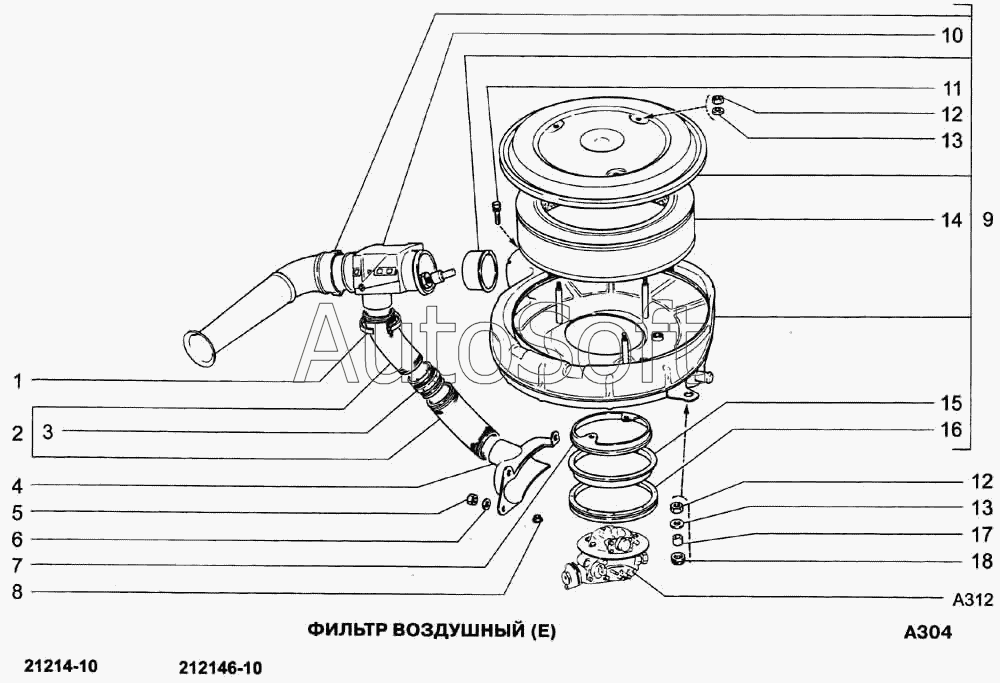 10
11
12
13
14
9
Autosoft
1
2
3
4
5
6
7
8
15
16
12
13
17
18
A312
ФИЛЬТР ВОЗДУШНЫЙ (Е)
A304
21214-10
212146-10