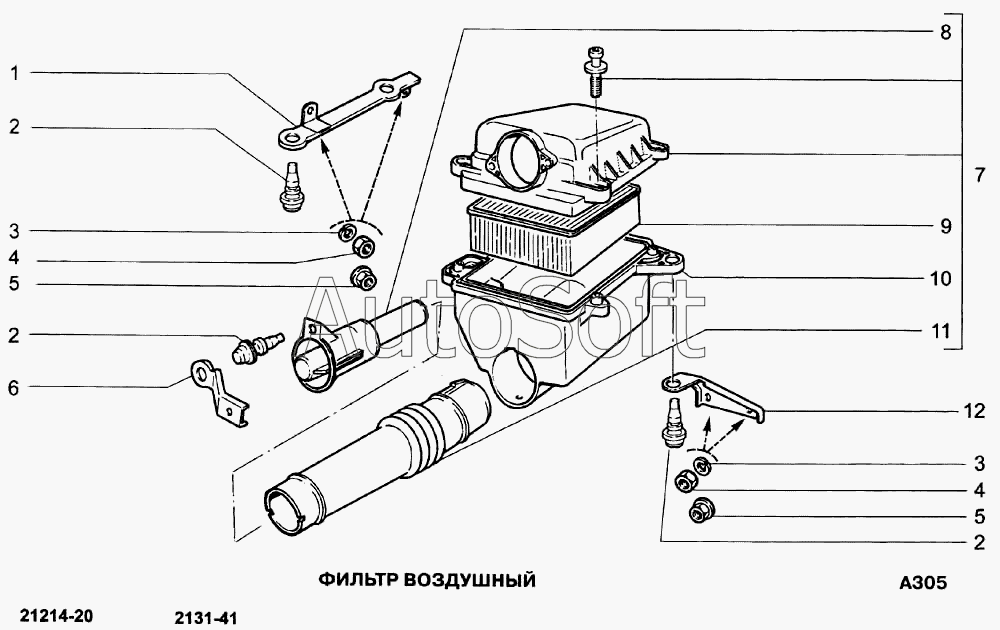 1
2
3
4
5
2
6
8
7
9
10
11
12
3
4
5
2
AutoSoft
ФИЛЬТР ВОЗДУШНЫЙ
A305
21214-20
2131-41