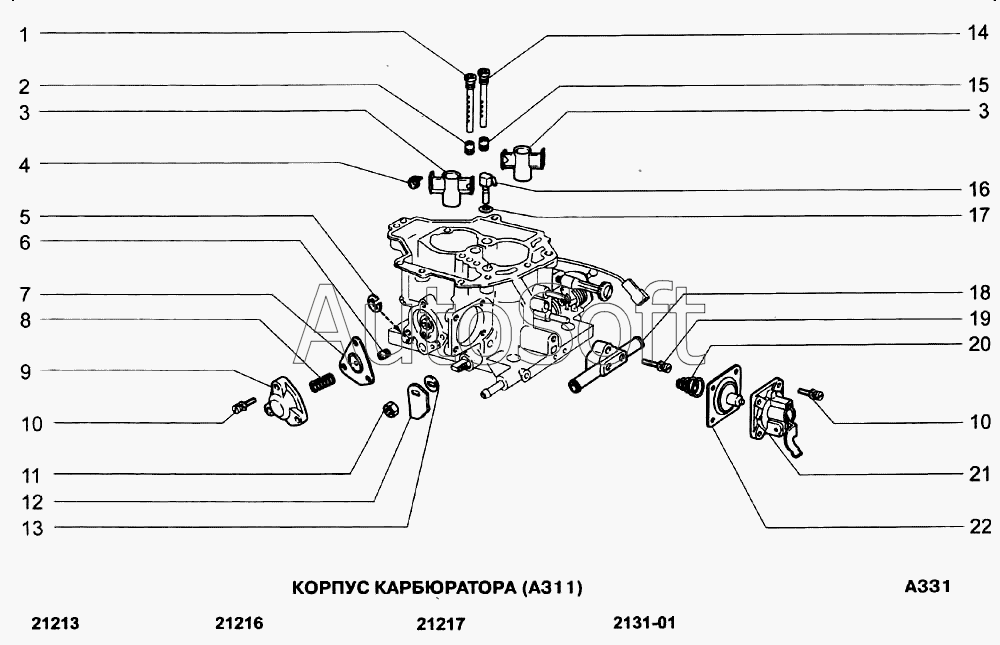 1
2
3
4
5
6
7
8
9
10
11
12
13

14
15
3
16
17
18
19
20
10
21
22

AutoSoft

КОРПУС КАРБЮРАТОРА (А311)

А331

21213 21216 21217 2131-01