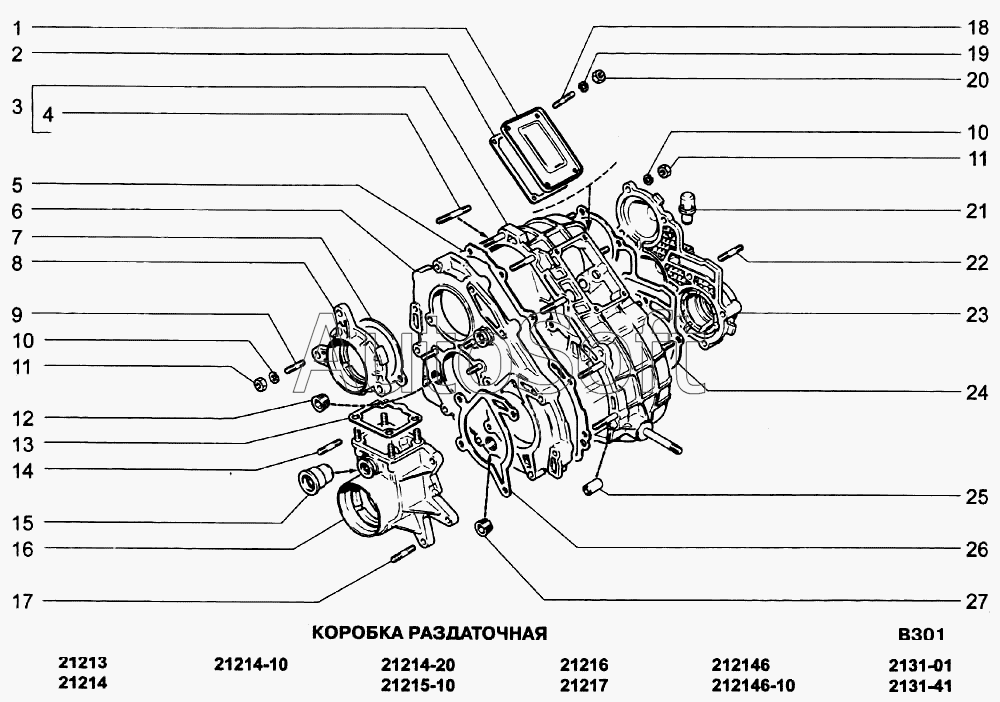 1
2
3
4
5
6
7
8
9
10
11
12
13
14
15
16
17

18
19
20
10
11
21
22
23
24
25
26
27

Autosoft

КОРОБКА РАЗДАТОЧНАЯ

B301

21213
21214

21214-10

21214-20
21215-10

21216
21217

212146
212146-10

2131-01
2131-41