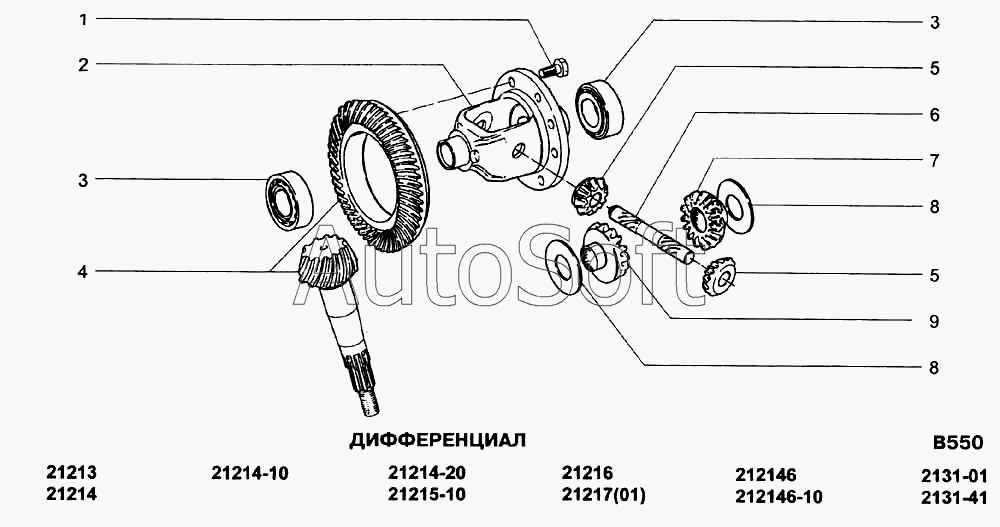 1
2
3
4
3
5
6
7
8
5
9
8

AutoSoft

ДИФФЕРЕНЦИАЛ

B550

21213
21214

21214-10

21214-20
21215-10

21216
21217(01)

212146
212146-10

2131-01
2131-41