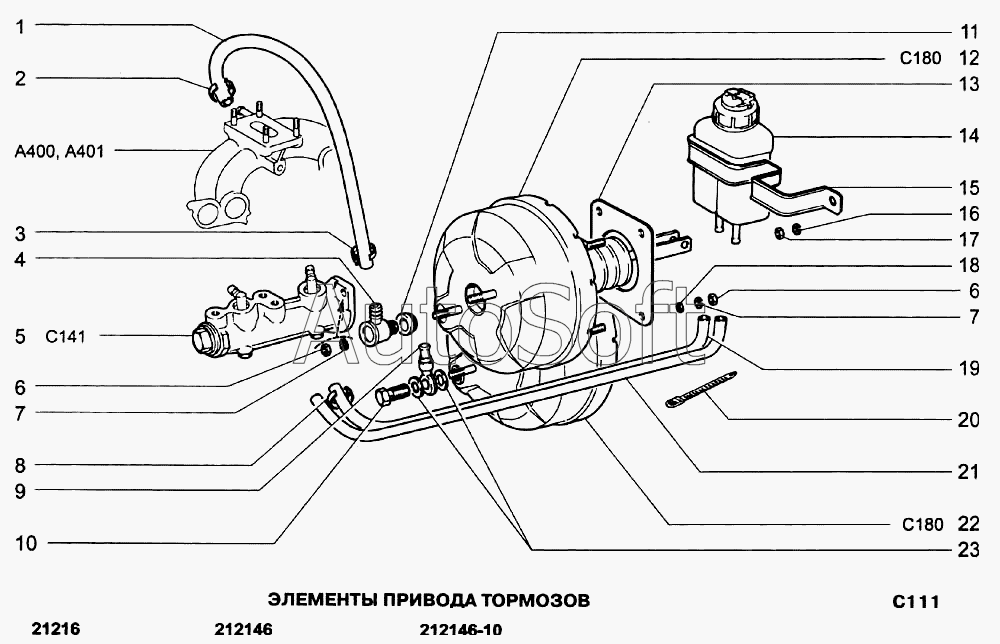 1
2
A400, A401
3
4
5 C141
6
7
8
9
10
11
C180 12
13
14
15
16
17
18
6
7
19
20
21
C180 22
23
AutoSoft

ЭЛЕМЕНТЫ ПРИВОДА ТОРМОЗОВ

C111

21216 212146 212146-10