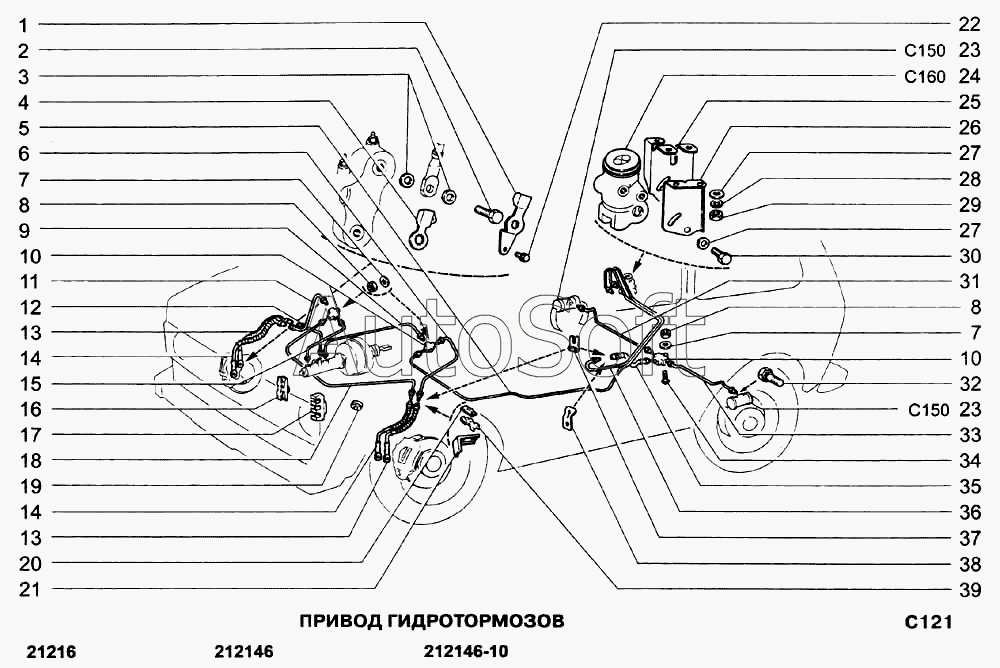 1
2
3
4
5
6
7
8
9
10
11
12
13
14
15
16
17
18
19
14
13
20
21

22
C150 23
C160 24
25
26
27
28
29
27
30
31
8
7
10
32
C150 23
33
34
35
36
37
38
39

AutoSoft

ПРИВОД ГИДРОТОРМОЗОВ

C121

21216 212146 212146-10