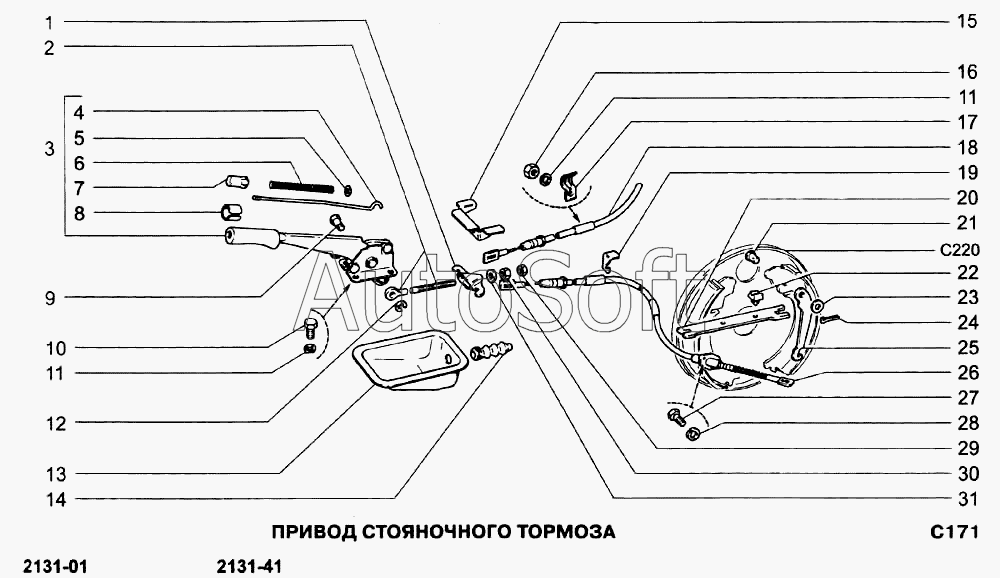 1
2
3
4
5
6
7
8
9
10
11
12
13
14

15
16
11
17
18
19
20
21
C220
22
23
24
25
26
27
28
29
30
31

AutoSoft

ПРИВОД СТОЯНОЧНОГО ТОРМОЗА

C171

2131-01

2131-41