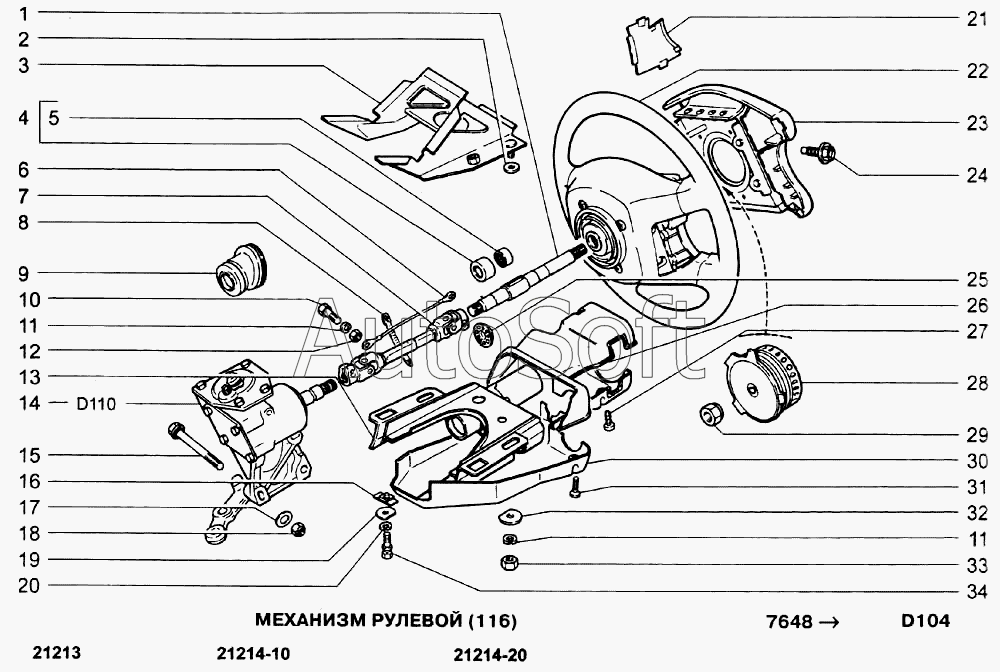 1
2
3
4
5
6
7
8
9
10
11
12
13
14 D110
15
16
17
18
19
20

21
22
23
24
25
26
27
28
29
30
31
32
11
33
34

AutoSoft

МЕХАНИЗМ РУЛЕВОЙ (116)

7648 →

D104

21213

21214-10

21214-20