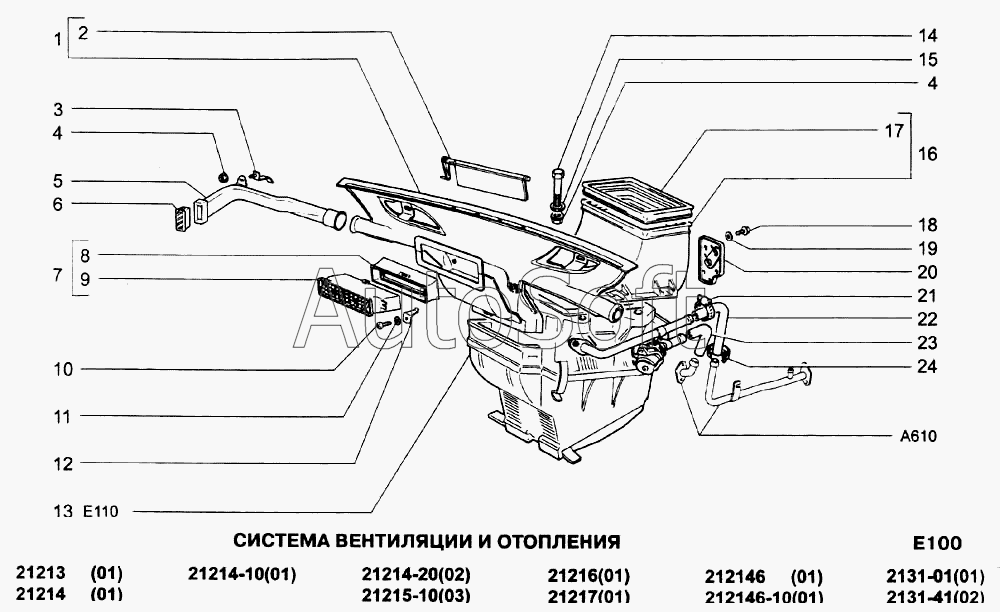 1 2
3
4
5
6
7 8
9
10
11
12
13 E110

14
15
4
17
16
18
19
20
21
22
23
24
A610

AutoSoft

СИСТЕМА ВЕНТИЛЯЦИИ И ОТОПЛЕНИЯ

E100

21213 (01)
21214 (01)
21214-10(01)
21214-20(02)
21215-10(03)
21216(01)
21217(01)
212146 (01)
212146-10(01)
2131-01(01)
2131-41(02)