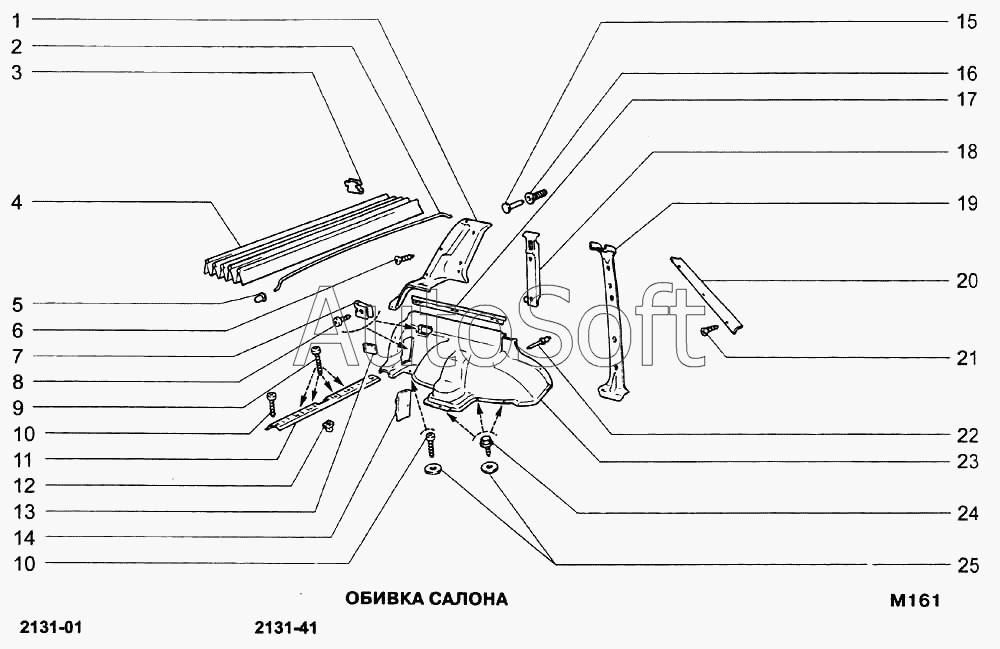 1
2
3
4
5
6
7
8
9
10
11
12
13
14
10
15
16
17
18
19
20
21
22
23
24
25
AutoSoft
ОБИВКА САЛОНА
M161
2131-01
2131-41